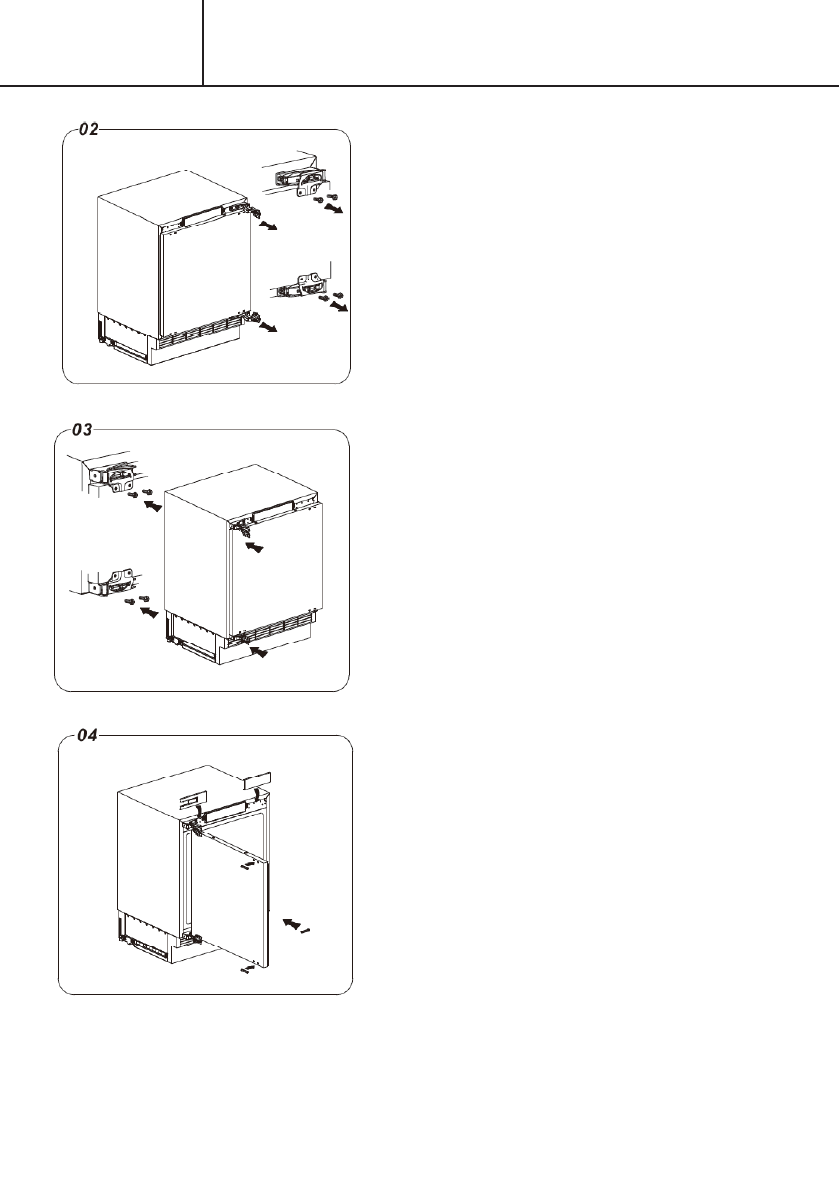 02

03

04