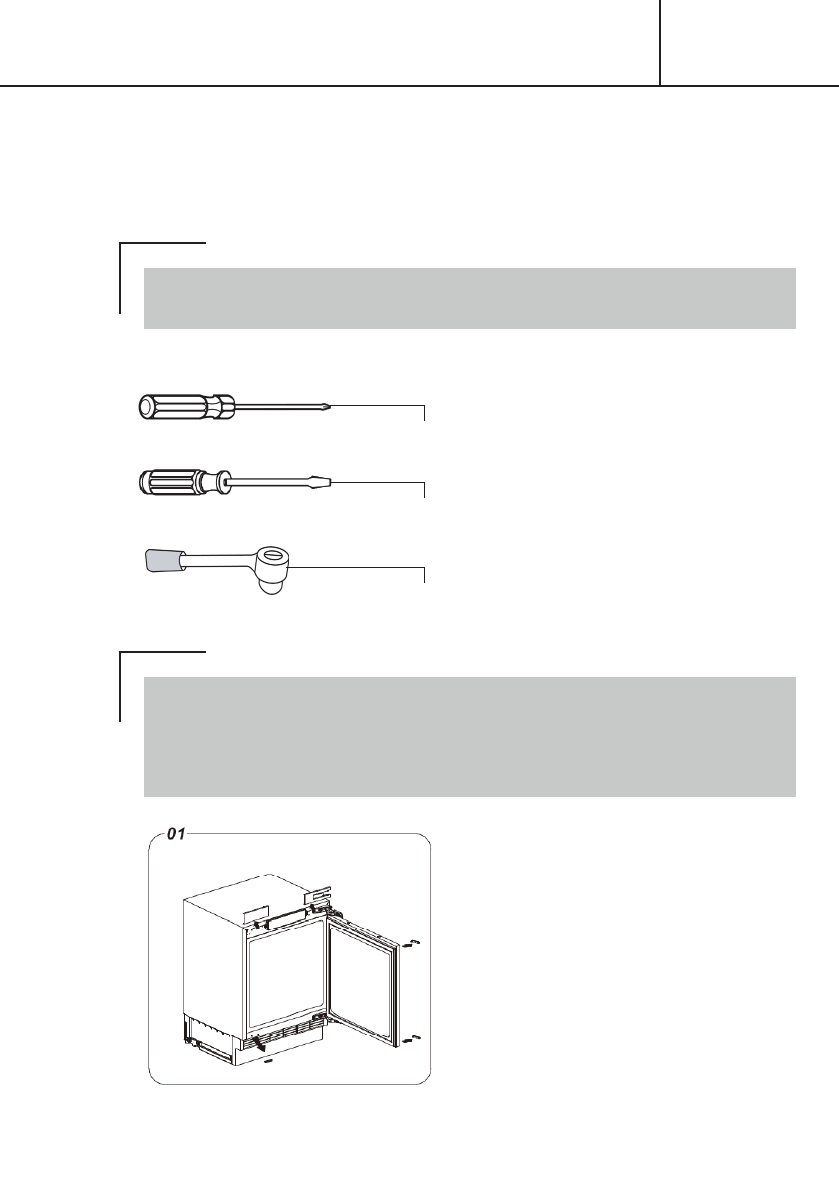 01