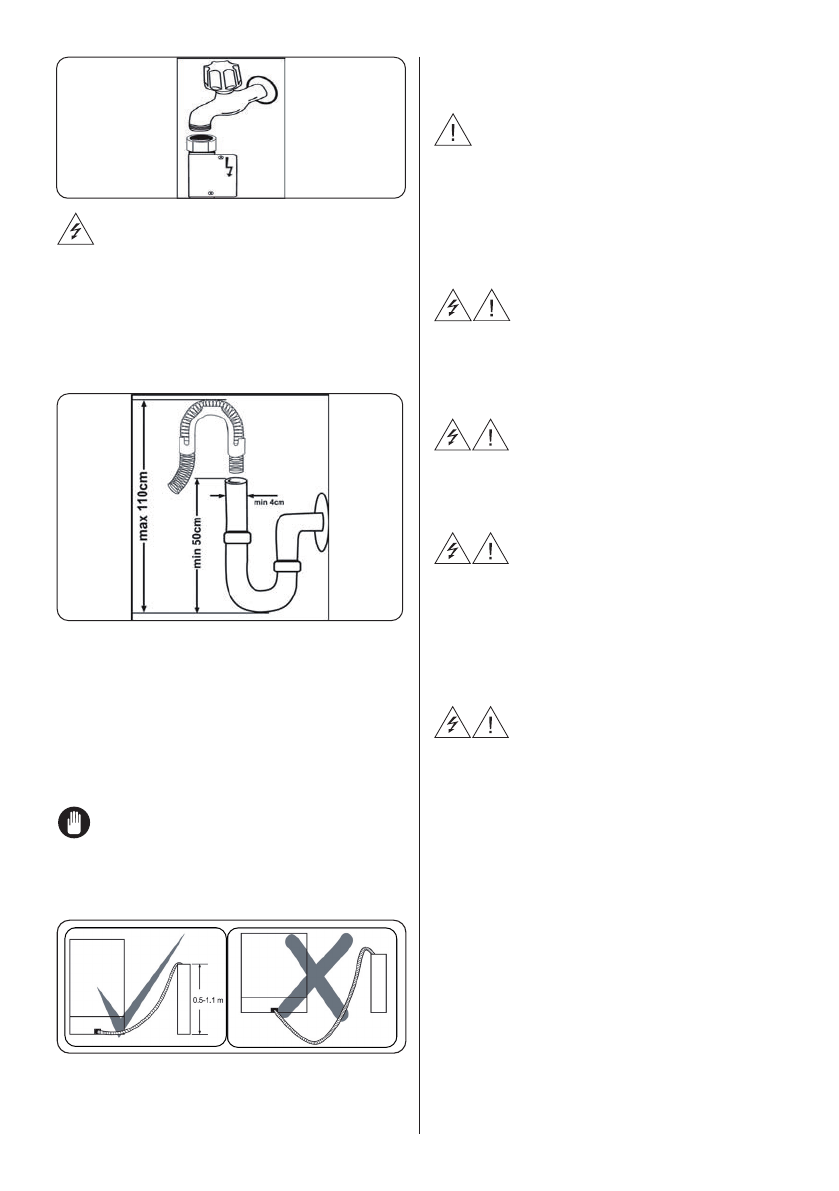 max 110cm

min 50cm

min 4cm

0.5-1.1 m