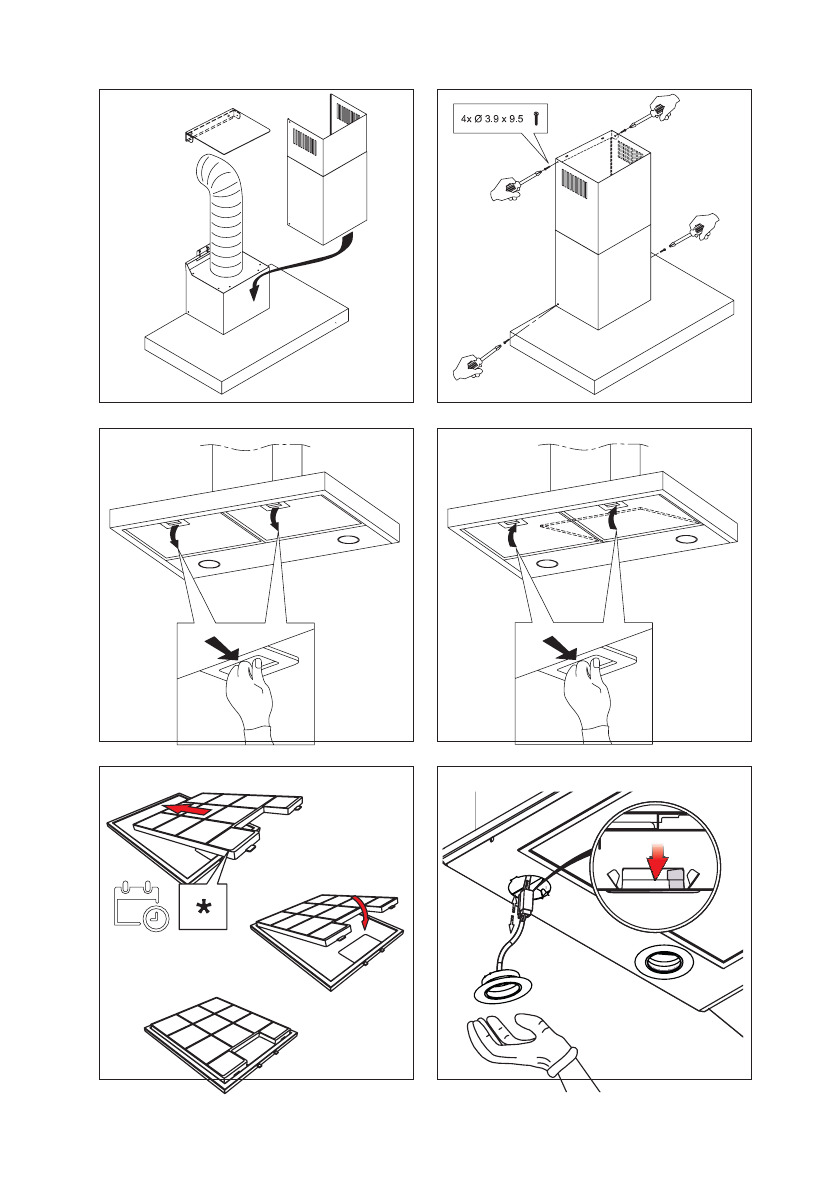 4x Ø 3.9 x 9.5

*