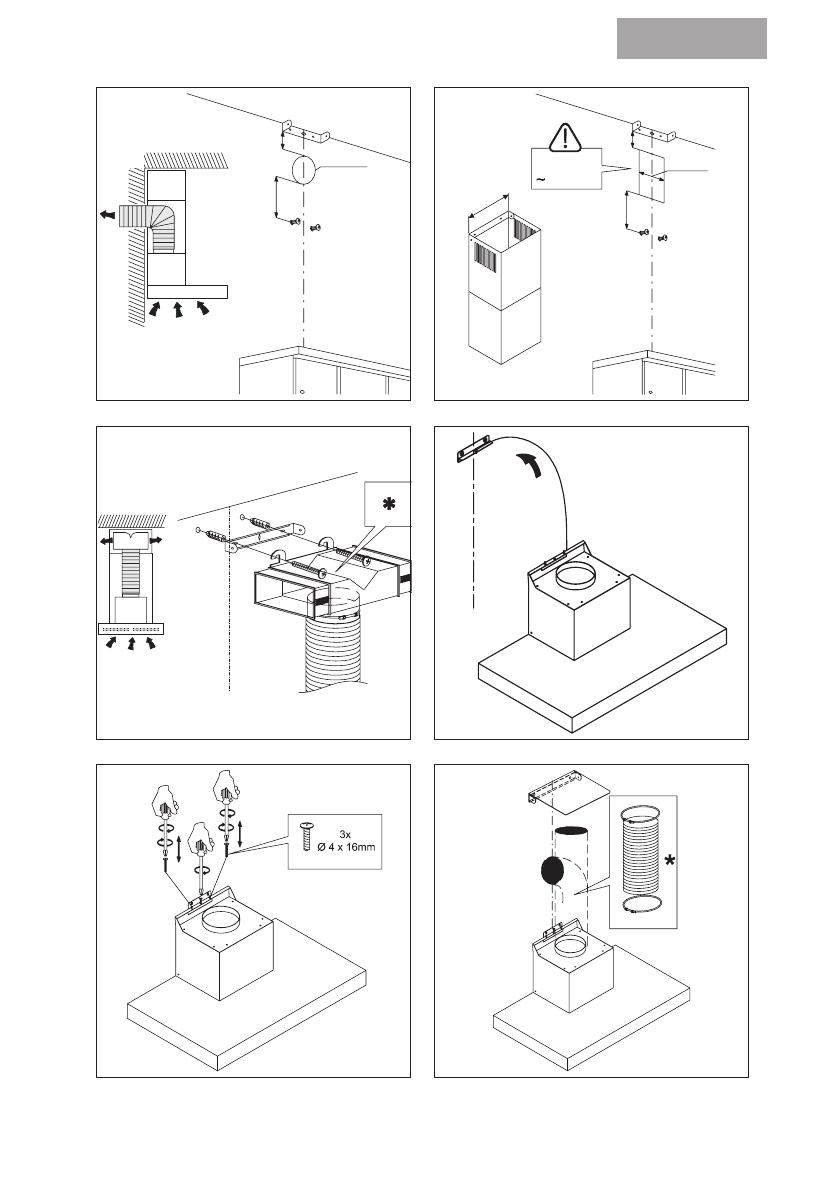 ~

*

3x
Ø 4 x 16mm

*