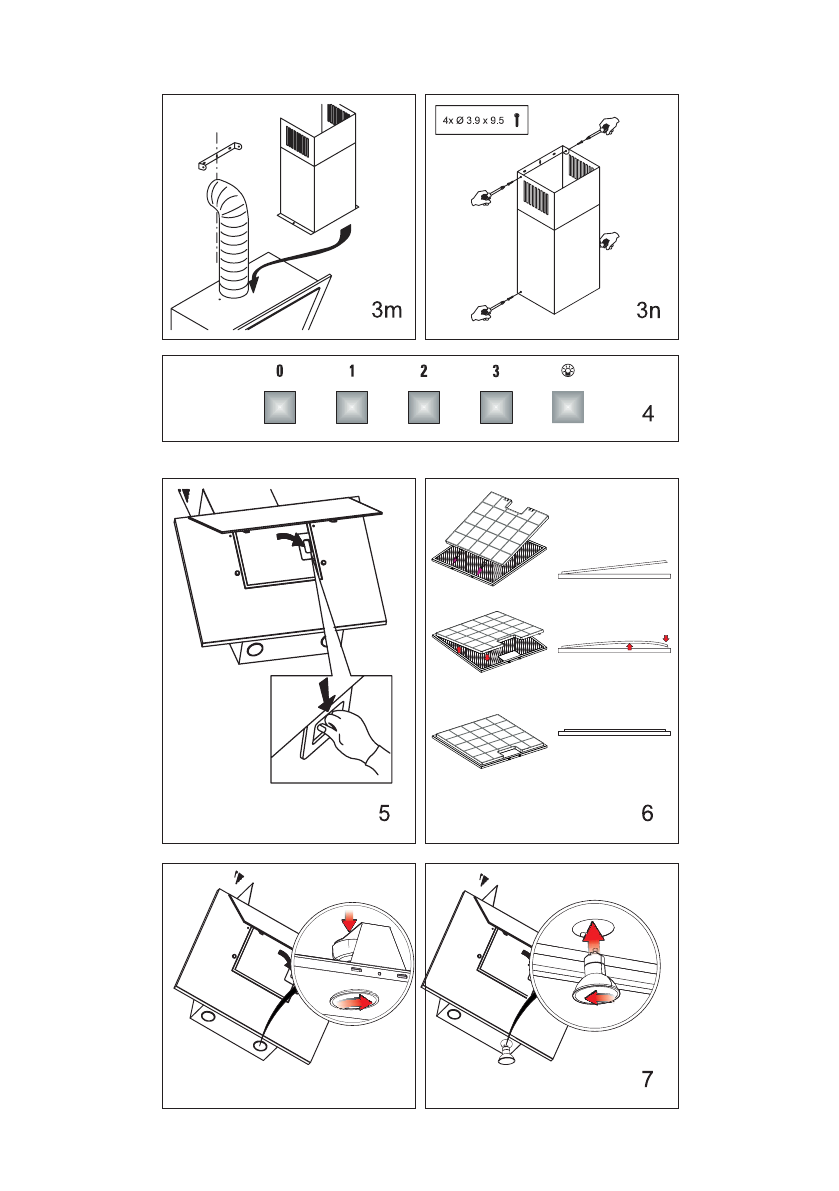 3m

4x Ø 3.9 x 9.5

3n

0 1 2 3

4

5

6

7