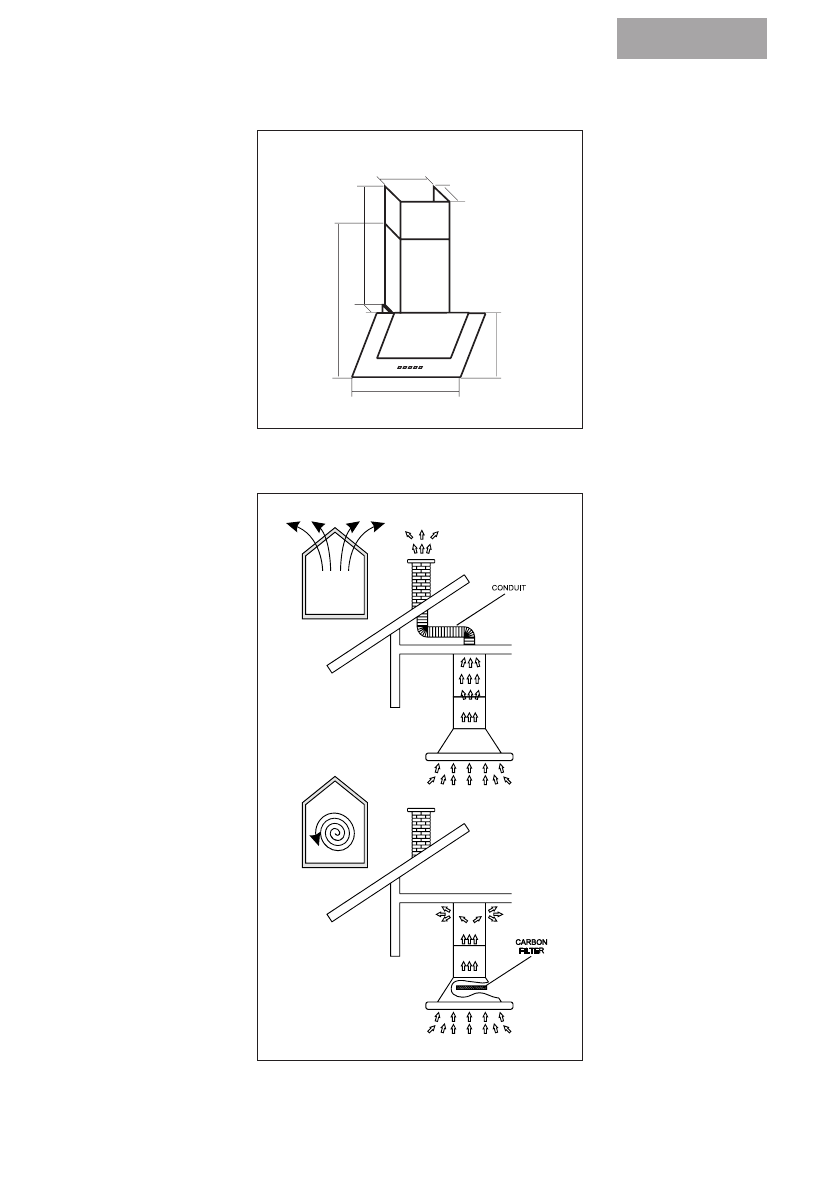 CONDUIT

CARBON FILTER