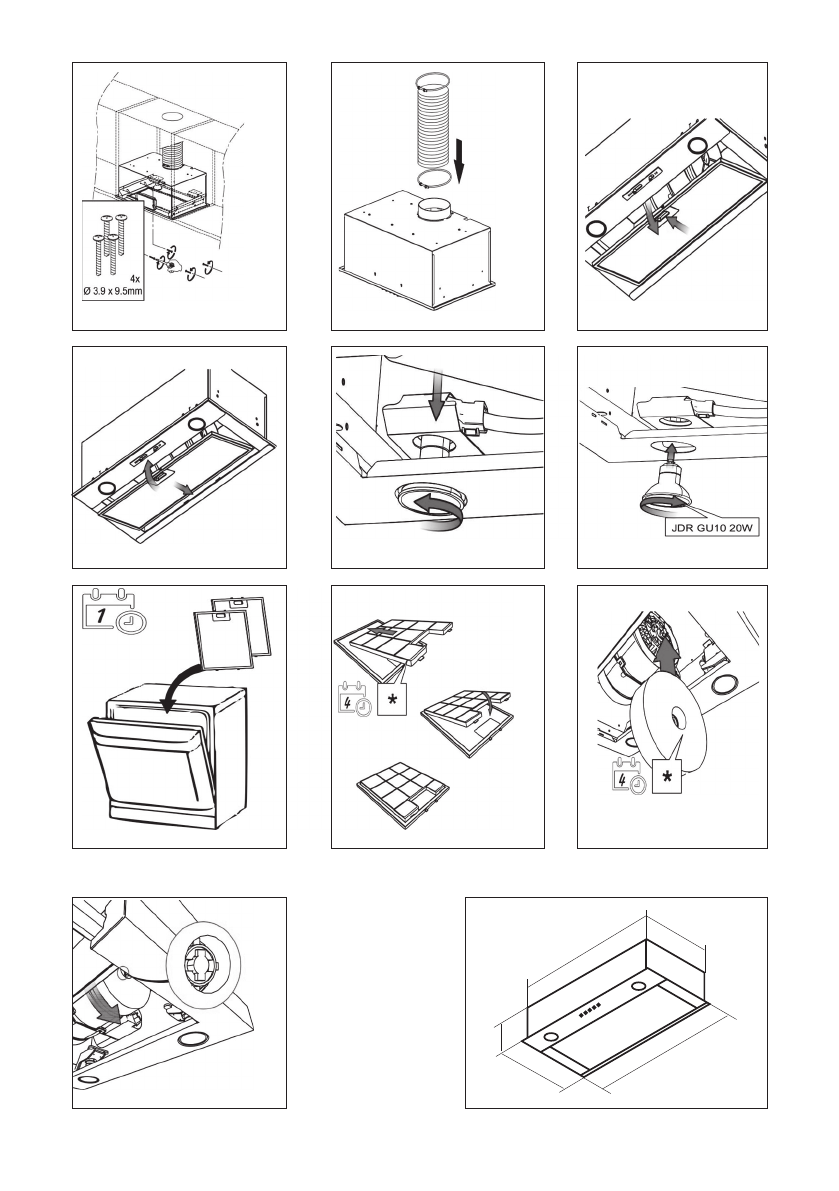 4x
Ø 3.9 x 9.5mm

JDR GU10 20W

1

4
*

4
*