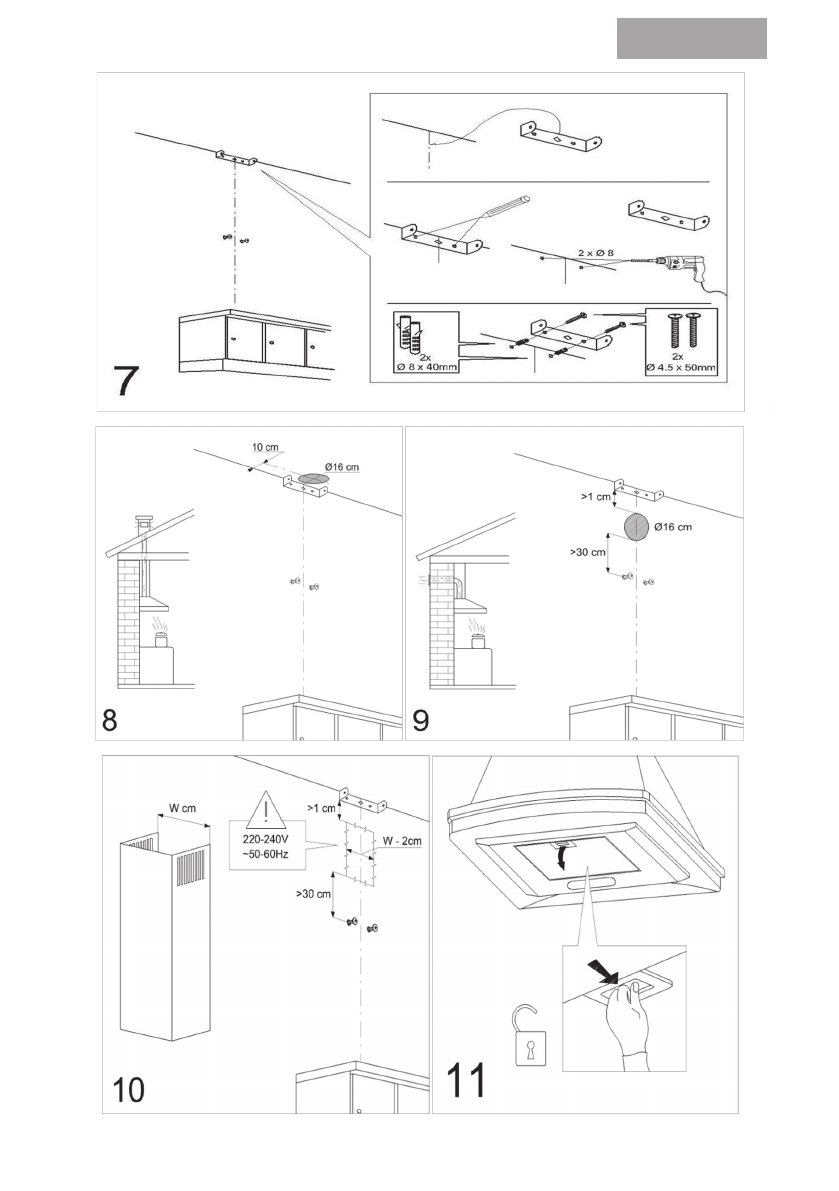 2 x Ø 8

2x
Ø 8 x 40mm

2x
Ø 4.5 x 50mm

7

10 cm
Ø16 cm

8

>1 cm
Ø16 cm
>30 cm

9

W cm

!
220-240V
~50-60Hz

>1 cm
W - 2cm
>30 cm

10

11