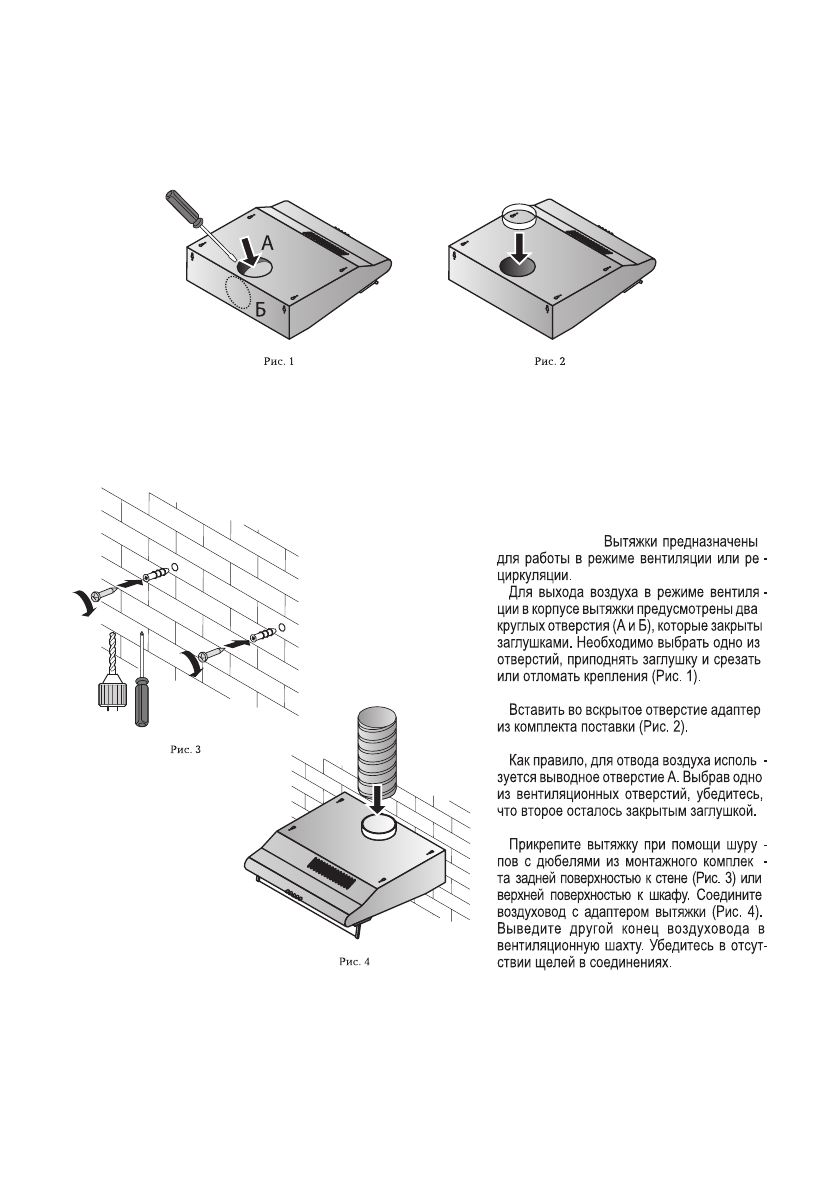 А

Б

Рис. 1

Рис. 2

Рис. 3

Рис. 4

Вытяжки предназначены для работы в режиме вентиляции или рециркуляции.
Для выхода воздуха в режиме вентиляции в корпусе вытяжки предусмотрены два круглых отверстия (А и Б), которые закрыты заглушками. Необходимо выбрать одно из отверстий, приподнять заглушку и срезать или отломать крепления (Рис. 1).

Вставить во вскрытое отверстие адаптер из комплекта поставки (Рис. 2).

Как правило, для отвода воздуха используется выводное отверстие А. Выбрав одно из вентиляционных отверстий, убедитесь, что второе осталось закрытым заглушкой.

Прикрепите вытяжку при помощи шурупов с дюбелями из монтажного комплекта задней поверхностью к стене (Рис. 3) или верхней поверхностью к шкафу. Соедините воздуховод с адаптером вытяжки (Рис. 4). Выведите другой конец воздуховода в вентиляционную шахту. Убедитесь в отсутствии щелей в соединениях.