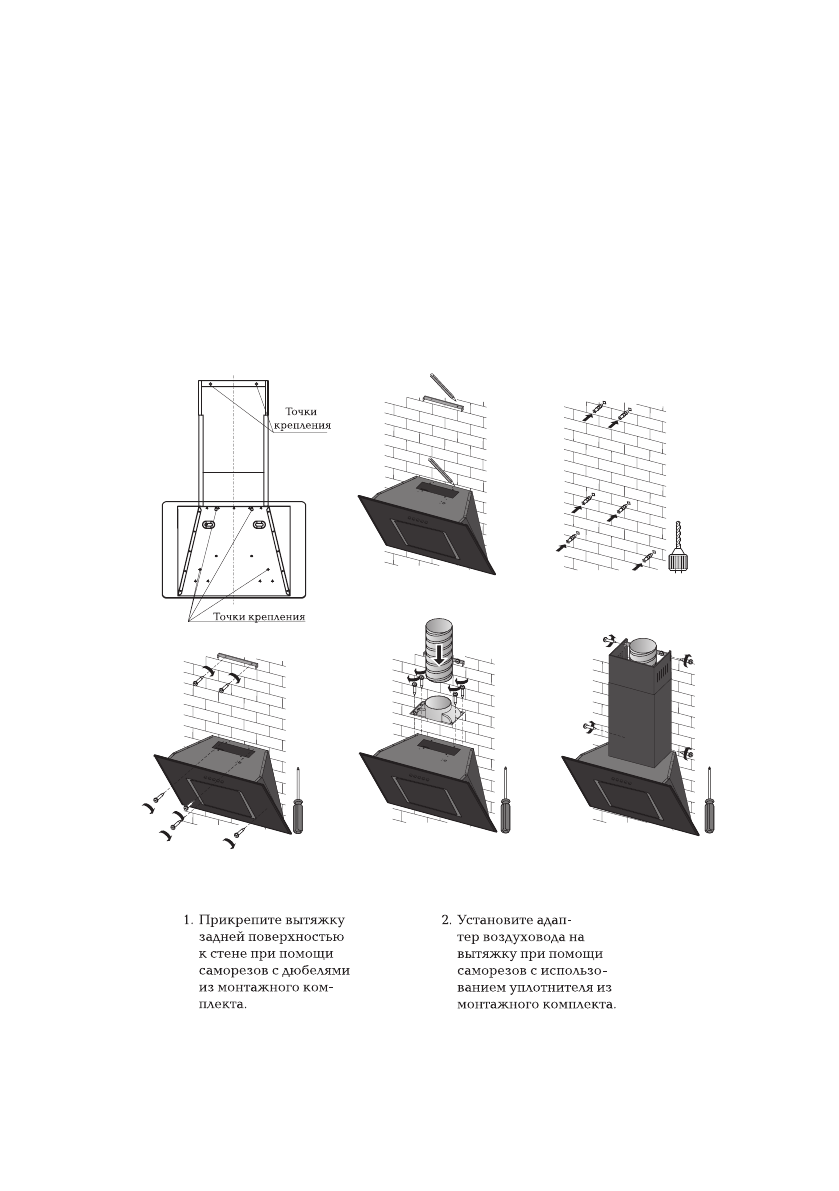 Точки крепления

Точки крепления

1. Прикрепите вытяжку задней поверхностью к стене при помощи саморезов с дюбелями из монтажного комплекта.

2. Установите адаптер воздуховода на вытяжку при помощи саморезов с использованием уплотнителя из монтажного комплекта.