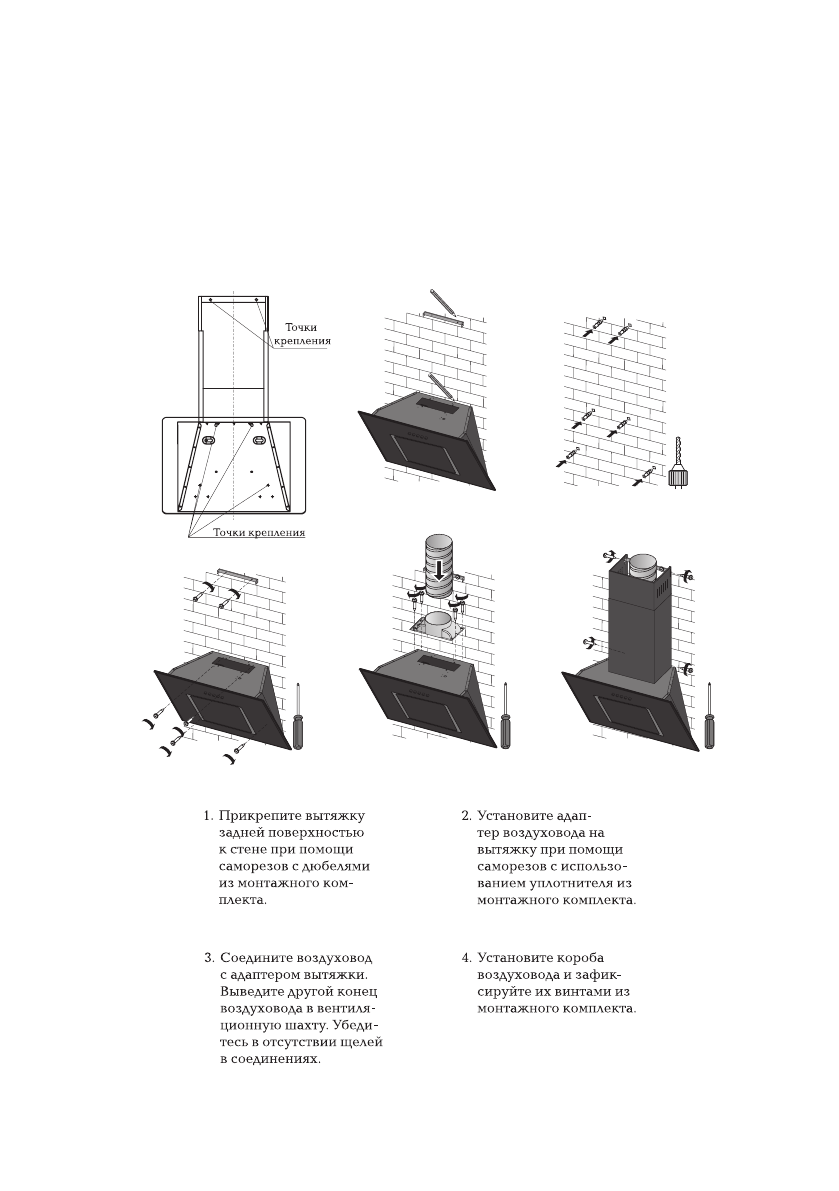 Точки крепления

Точки крепления

1. Прикрепите вытяжку задней поверхностью к стене при помощи саморезов с дюбелями из монтажного комплекта.

2. Установите адаптер воздуховода на вытяжку при помощи саморезов с использованием уплотнителя из монтажного комплекта.

3. Соедините воздуховод с адаптером вытяжки. Выведите другой конец воздуховода в вентиляционную шахту. Убедитесь в отсутствии щелей в соединениях.

4. Установите короба воздуховода и зафиксируйте их винтами из монтажного комплекта.