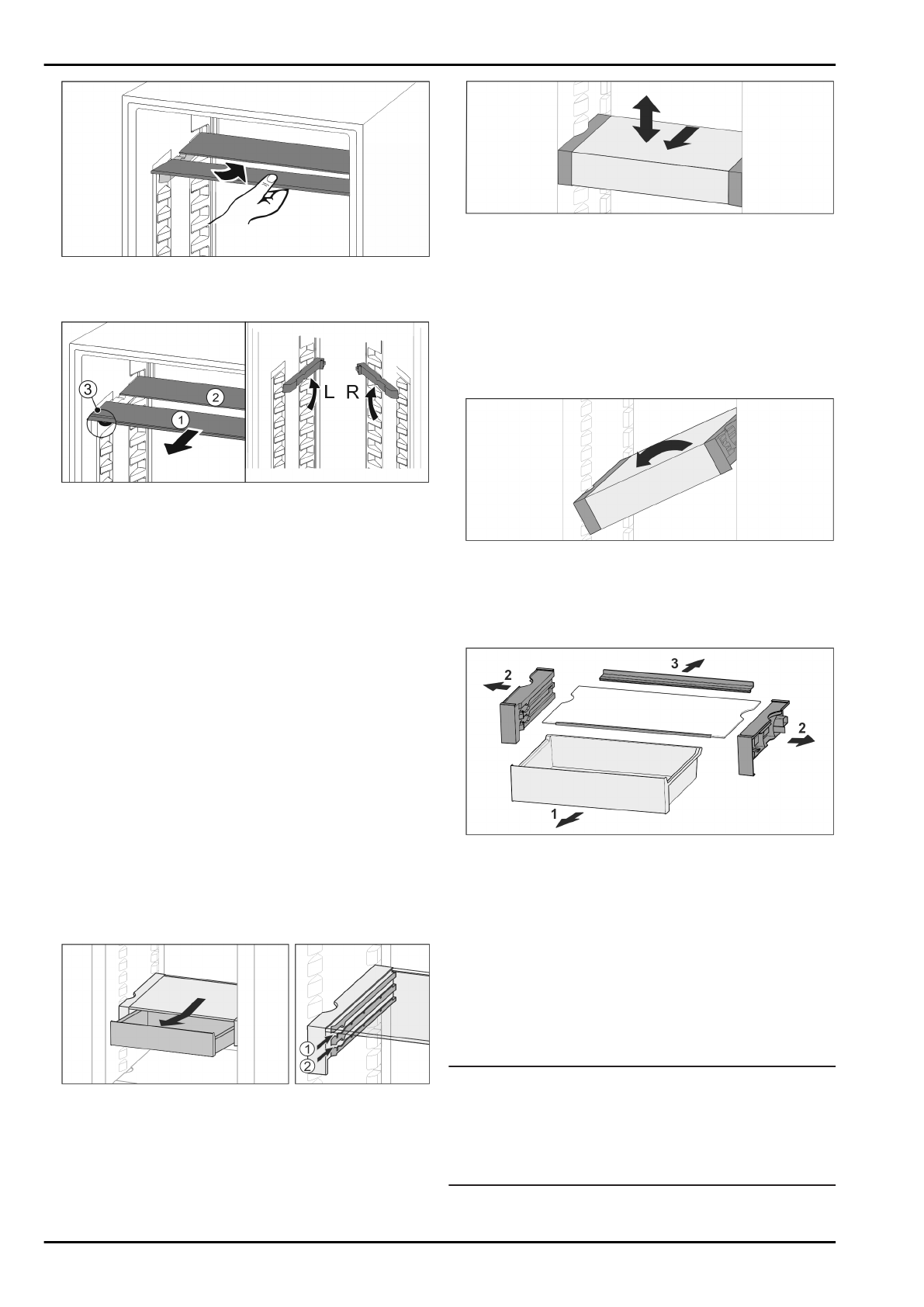 3

2

1

L R

1

2

3

2

2

1