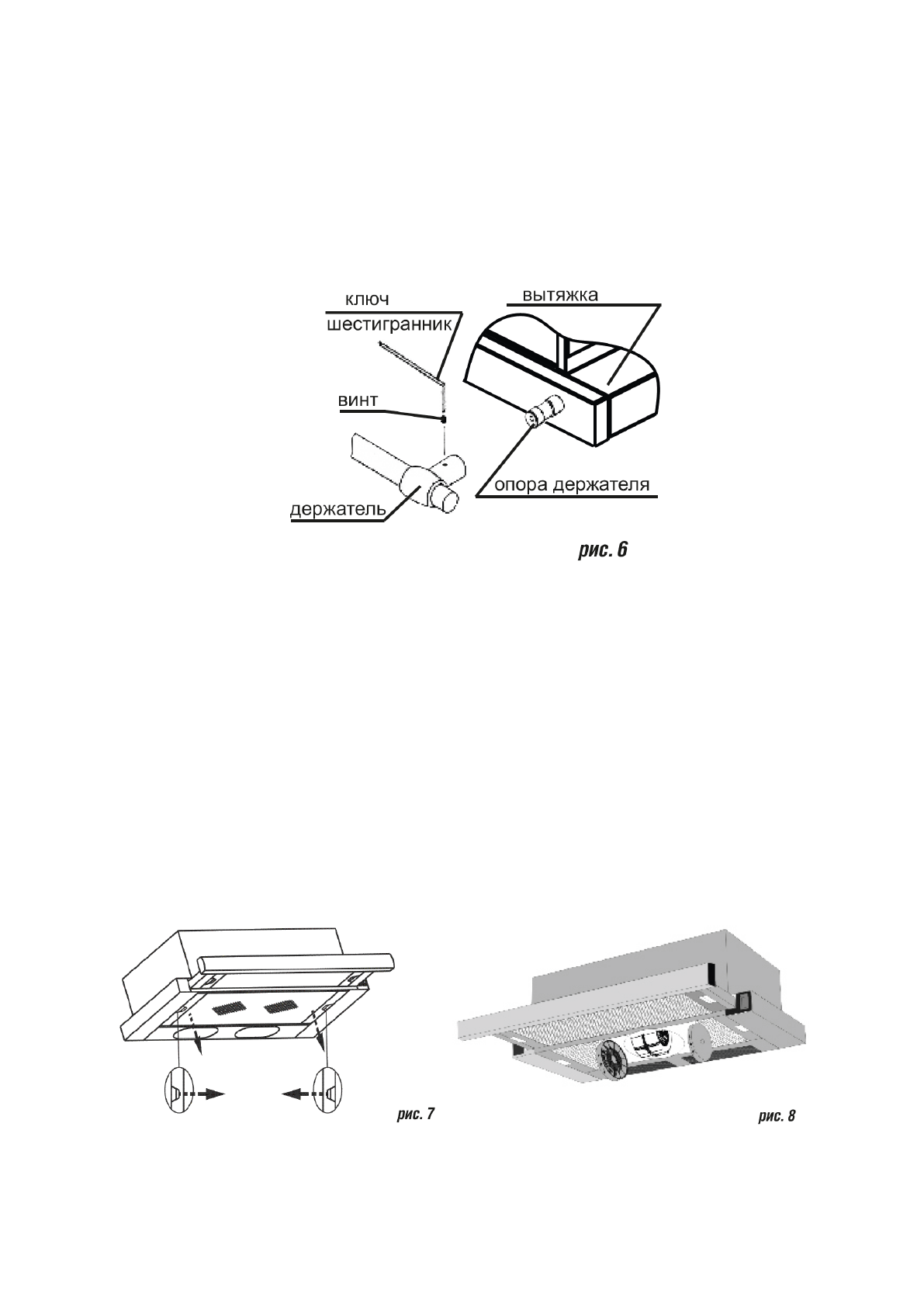 ключ
шестигранник
вытяжка
винт
опора держателя
держатель

рис. 6

рис. 7

рис. 8