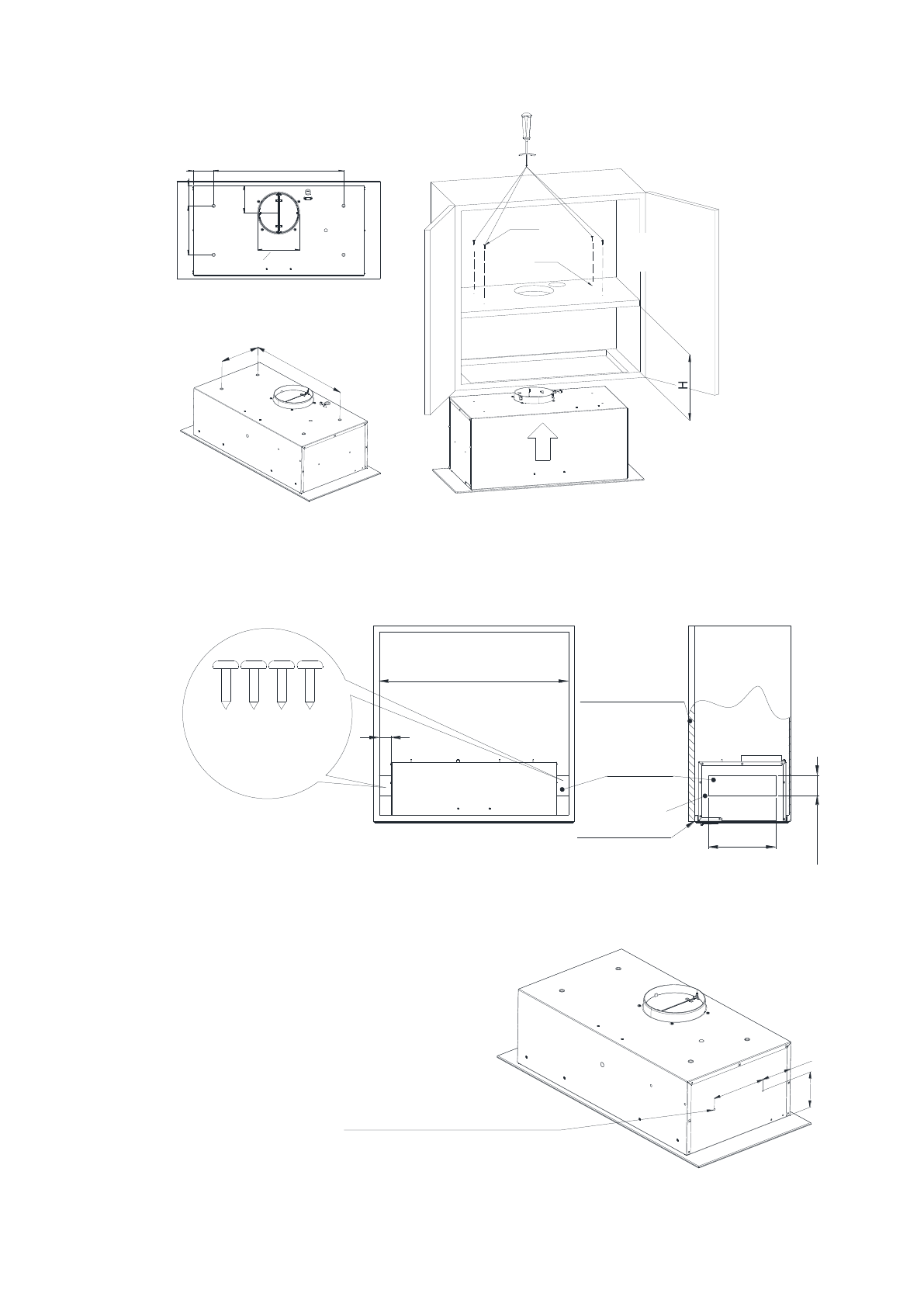 H