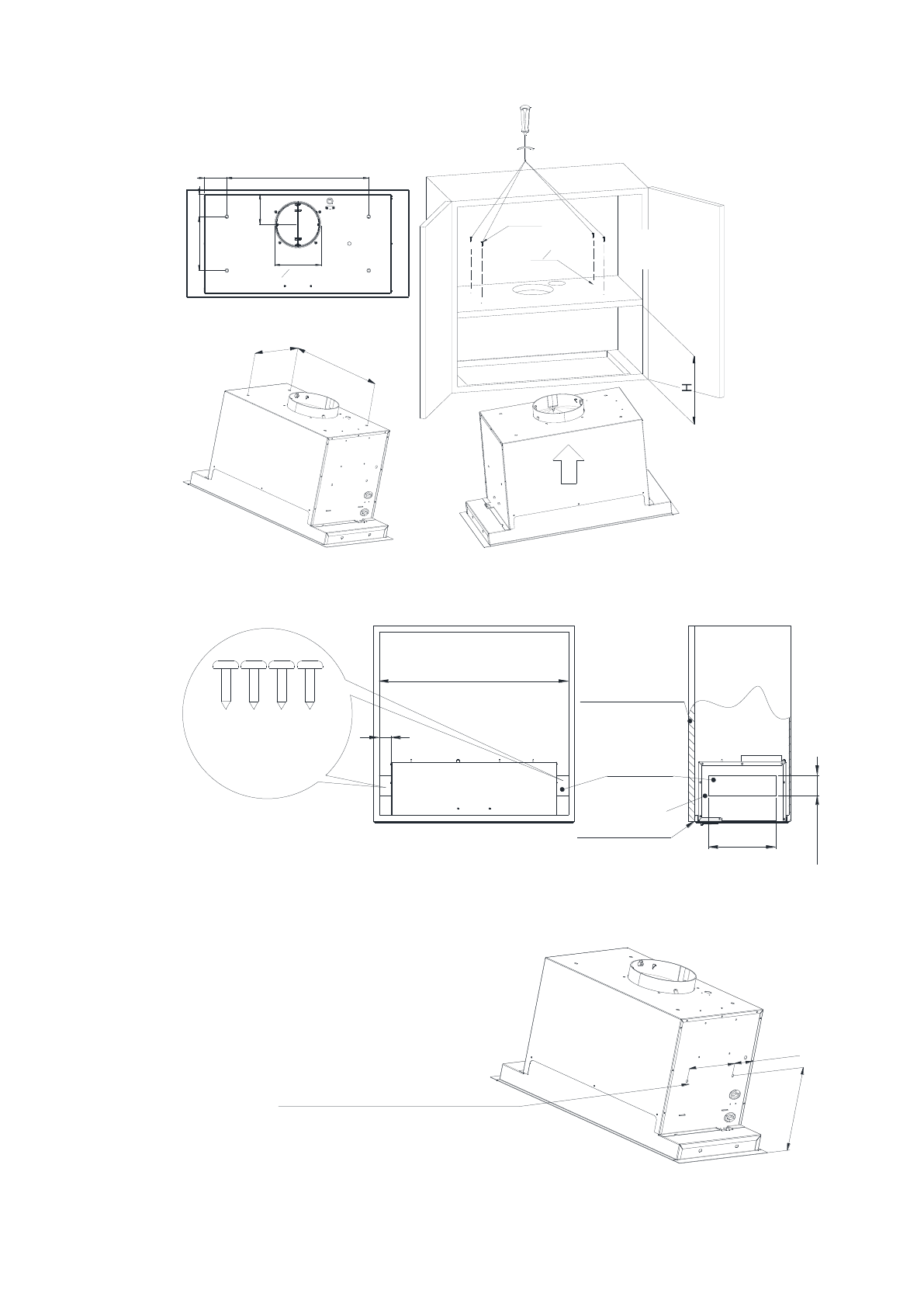 H