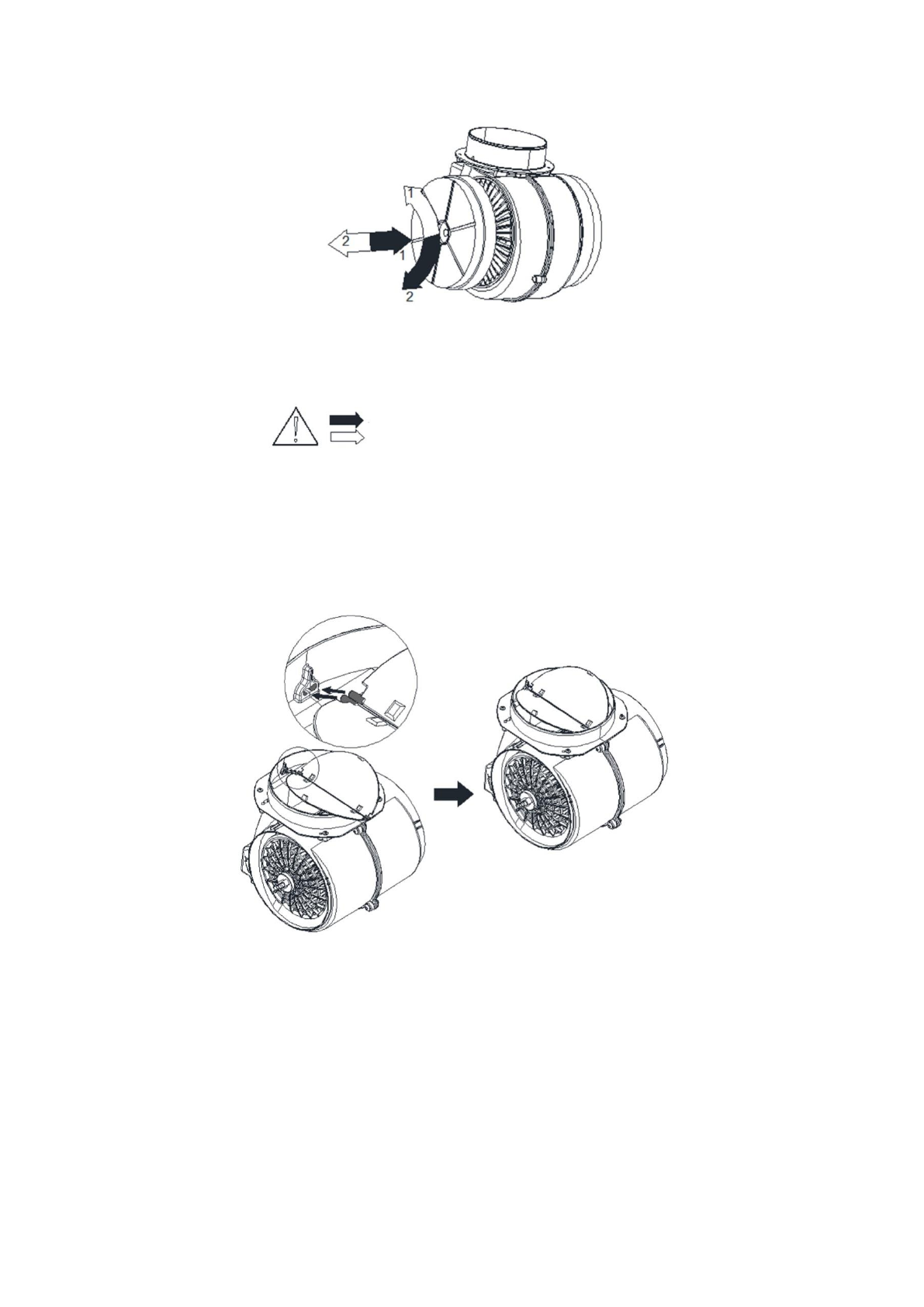 1
2
1
2