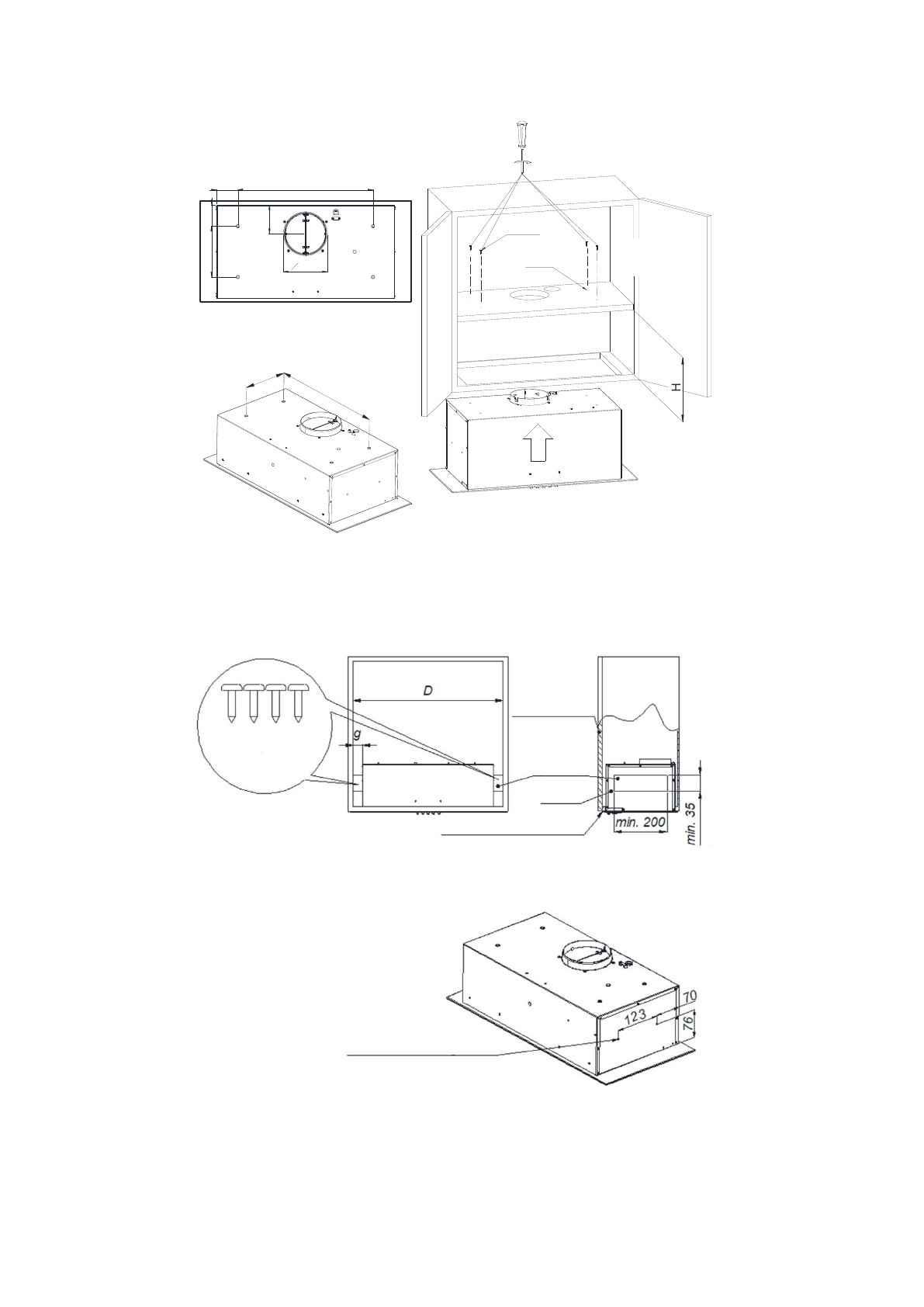 H

D

g

min. 200

min. 35

70

123

76