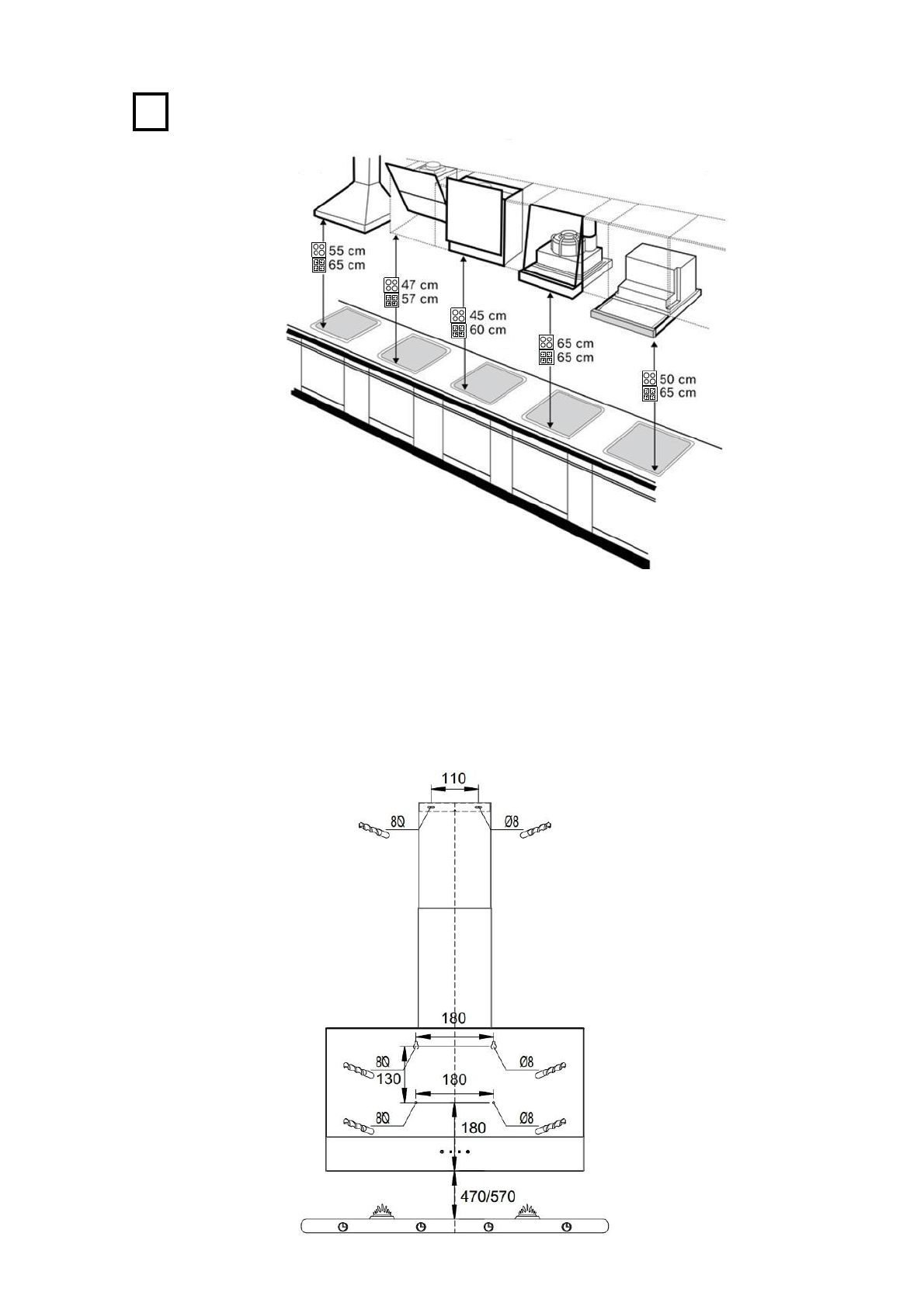 55 cm
65 cm
47 cm
57 cm
45 cm
60 cm
65 cm
65 cm
50 cm
65 cm

110
8Ø
Ø8
180
8Ø
Ø8
130
180
8Ø
Ø8
180
470/570