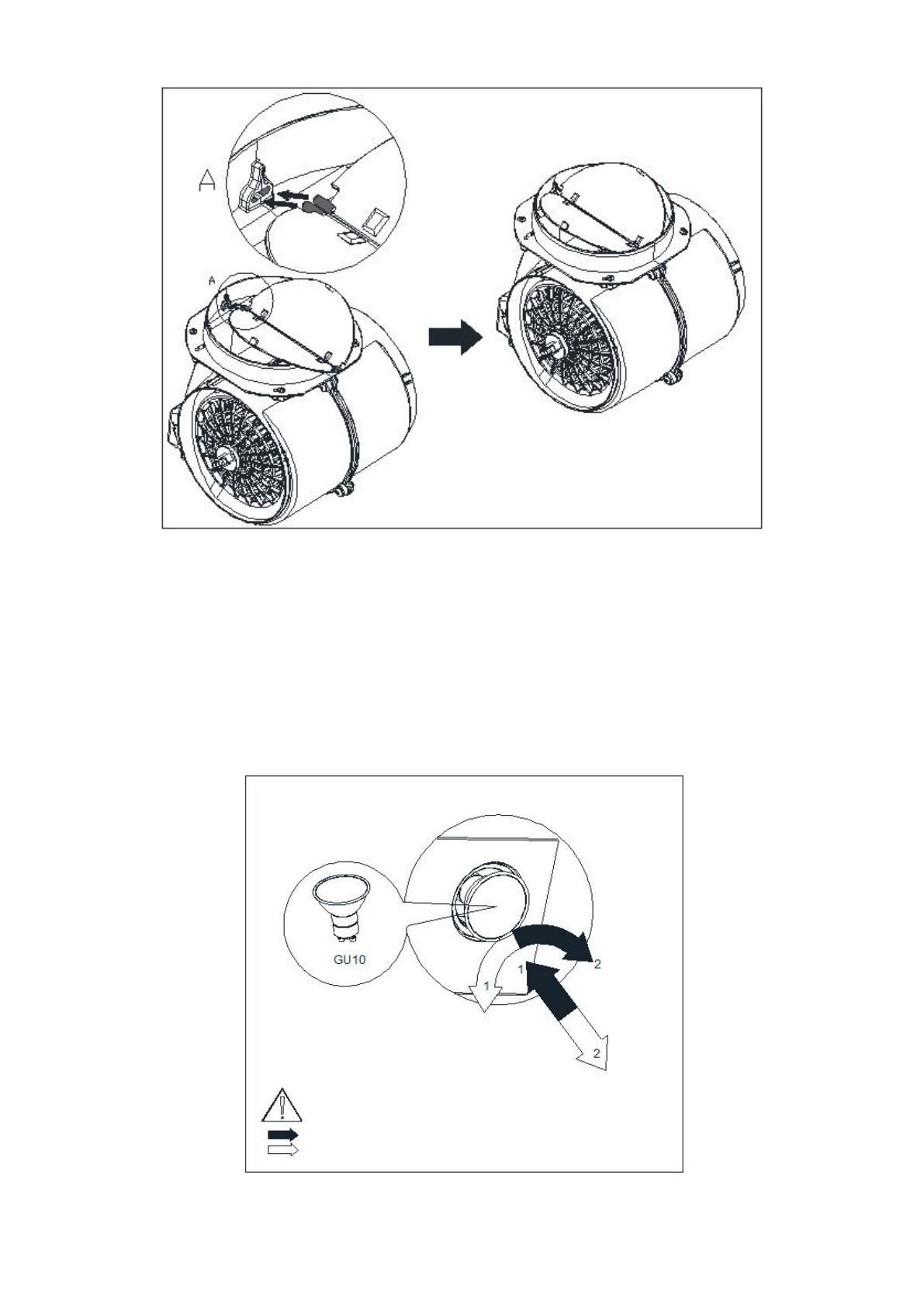 A

A

GU10

1

1

2

2