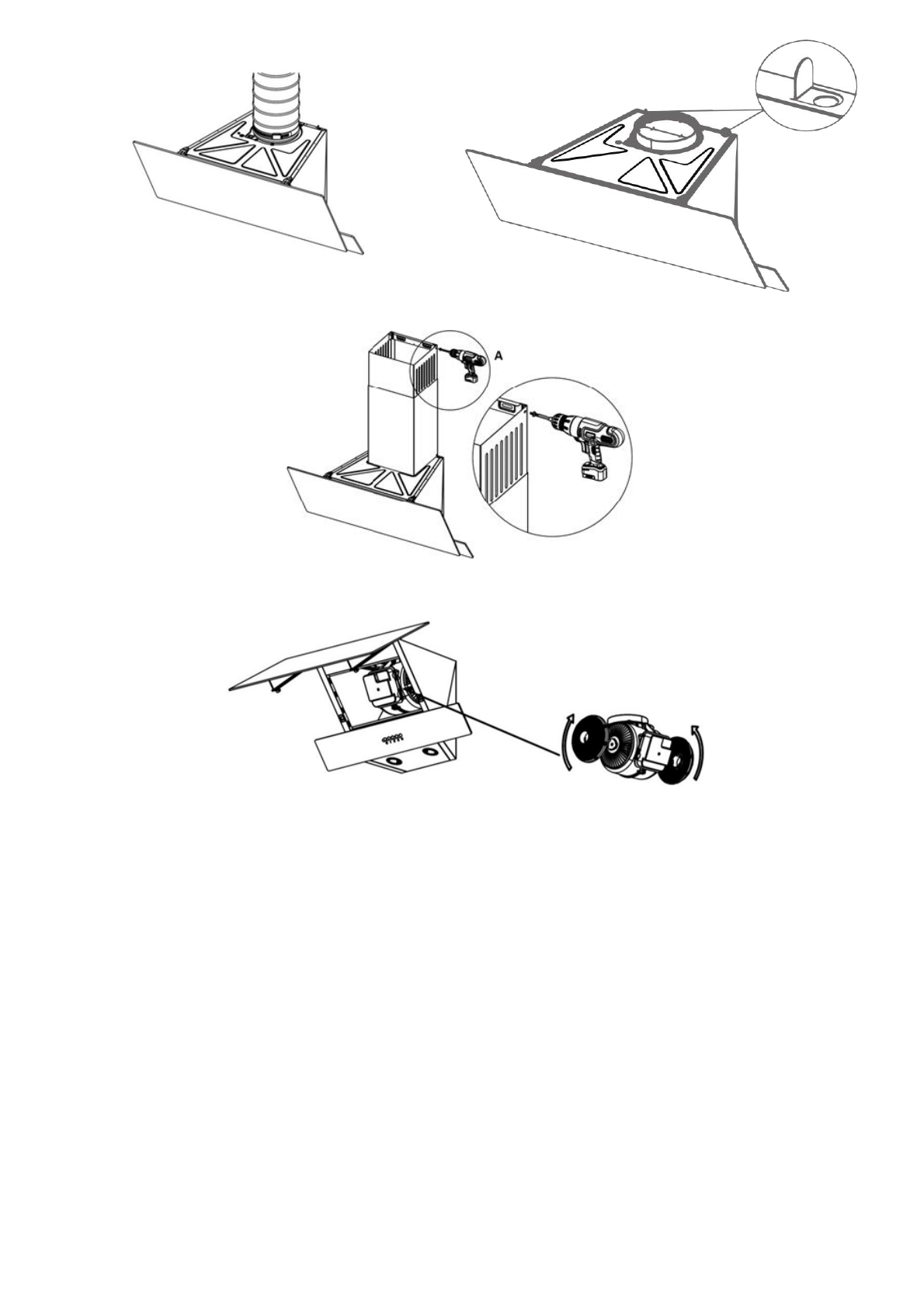 A