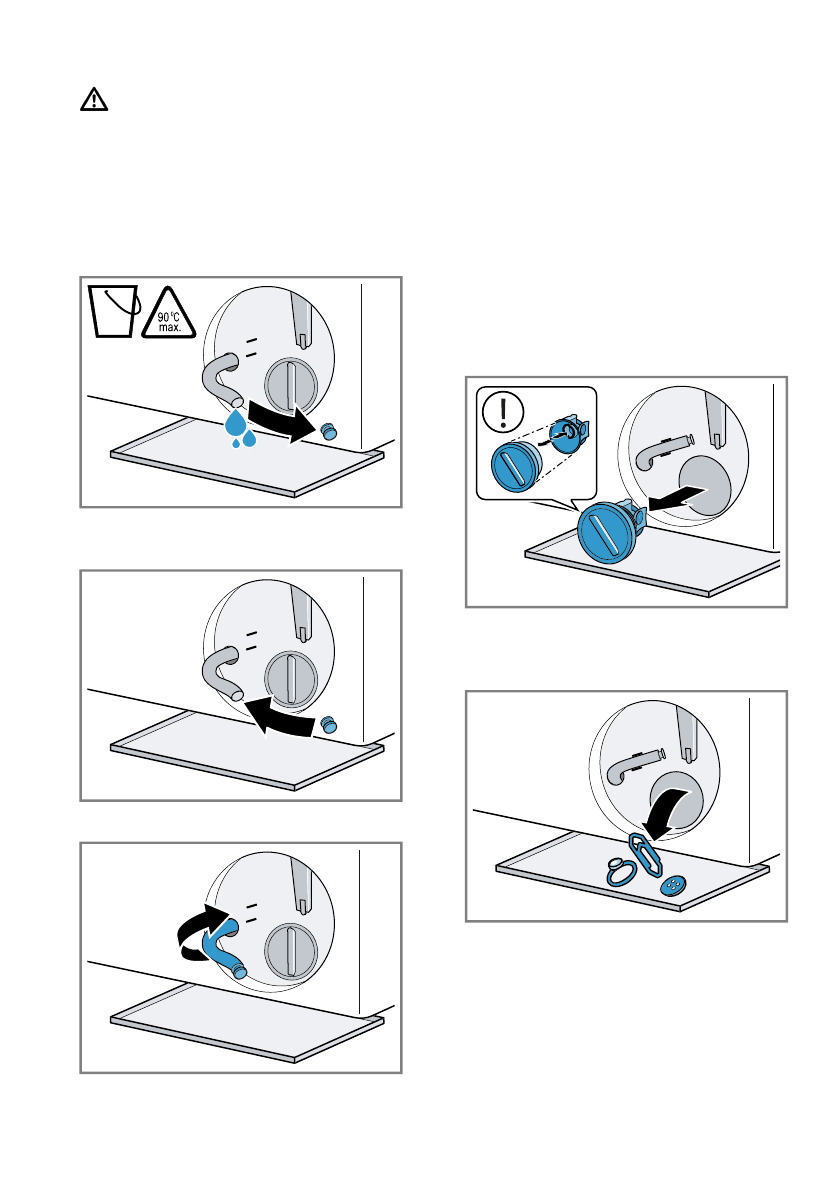 90 °C
max.