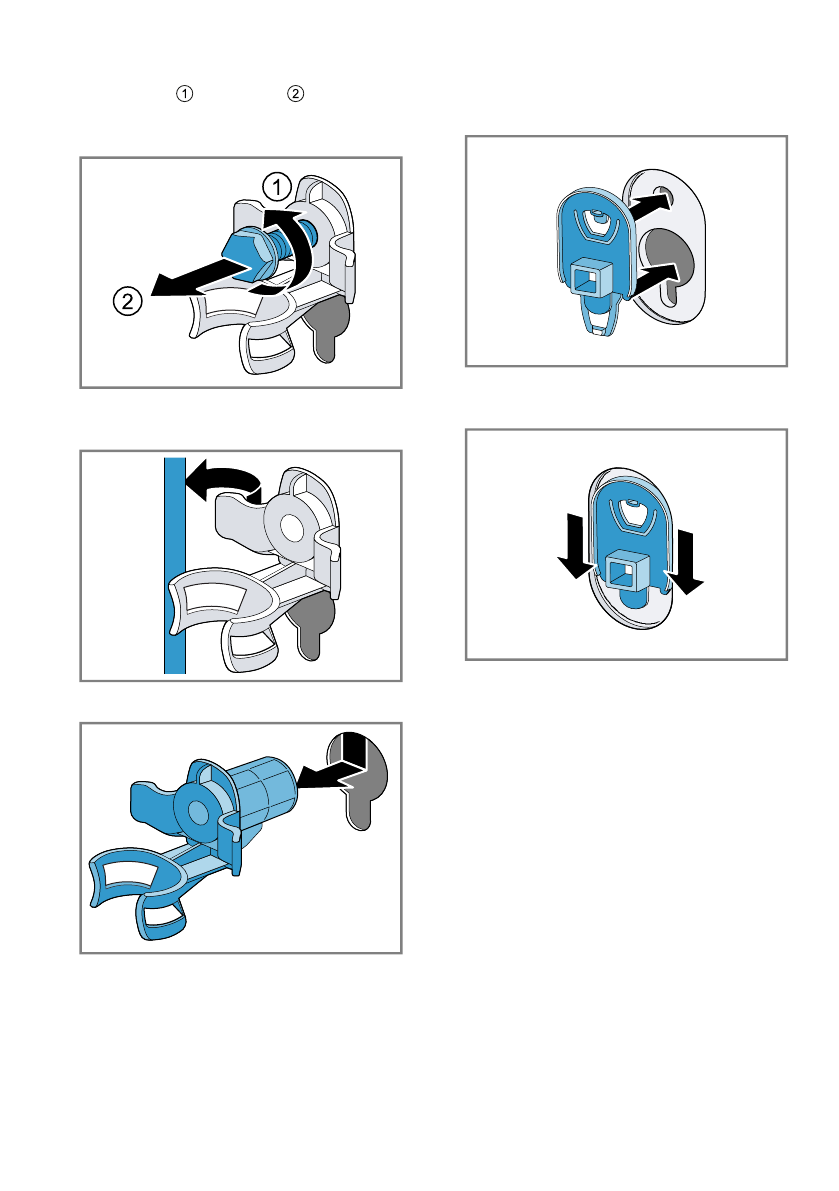 ① ②

①
②