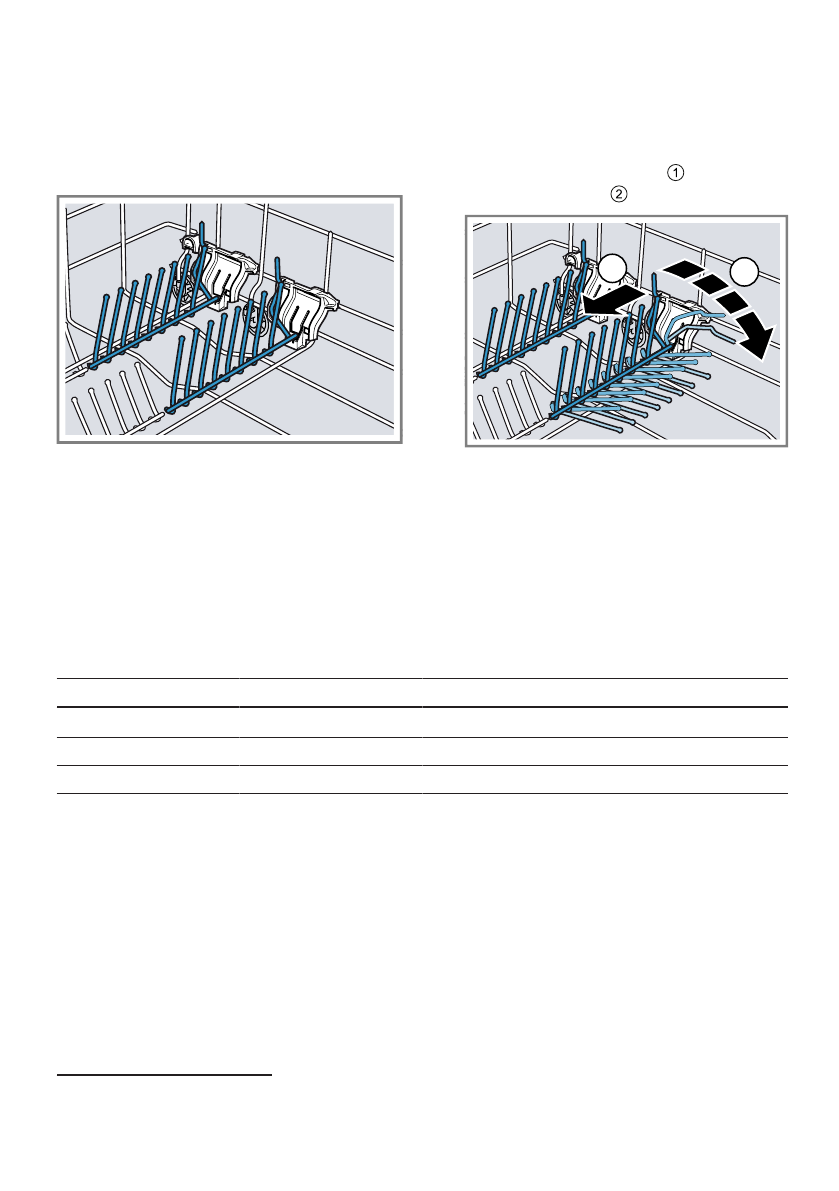 ①
②