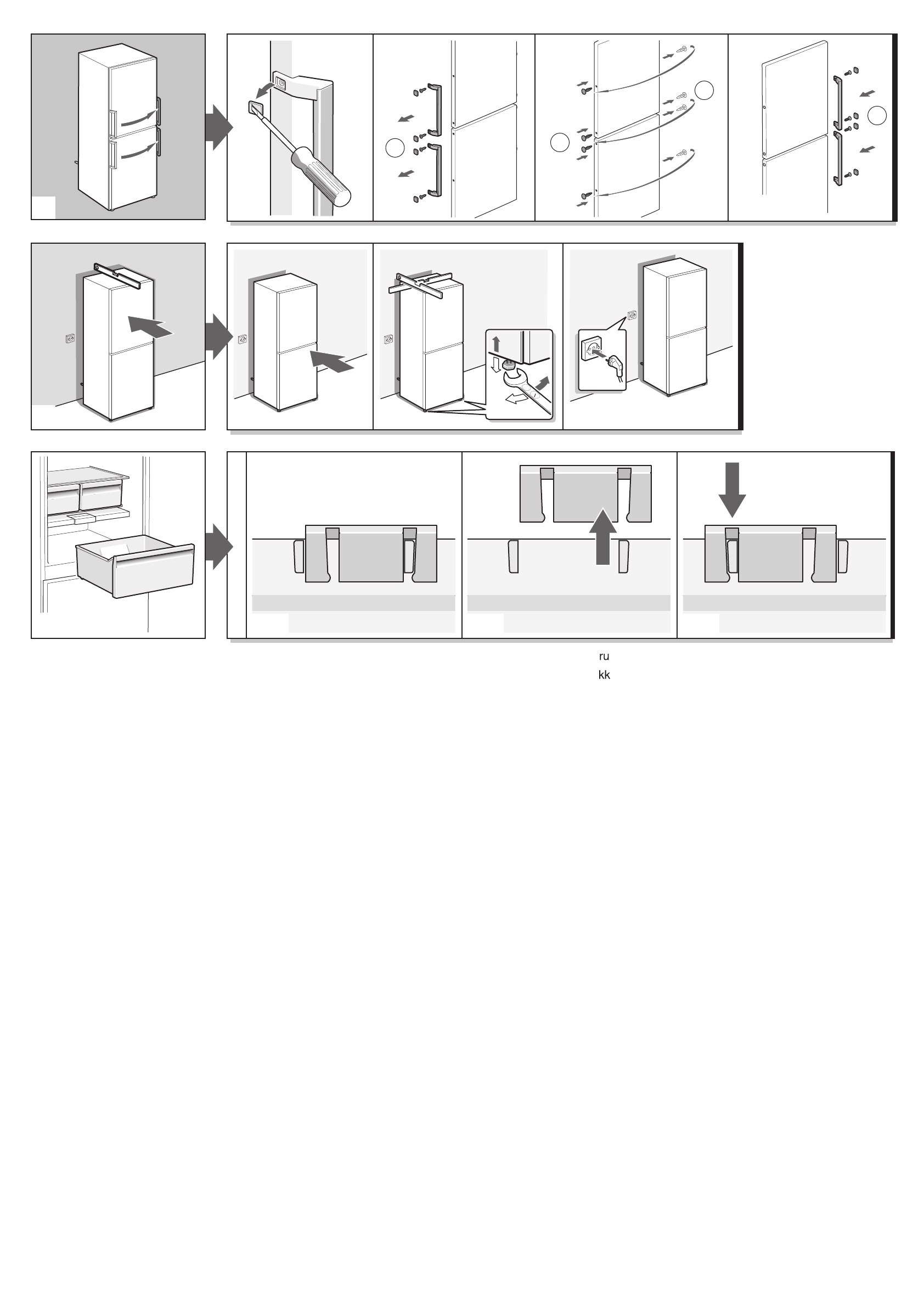 ru
kk