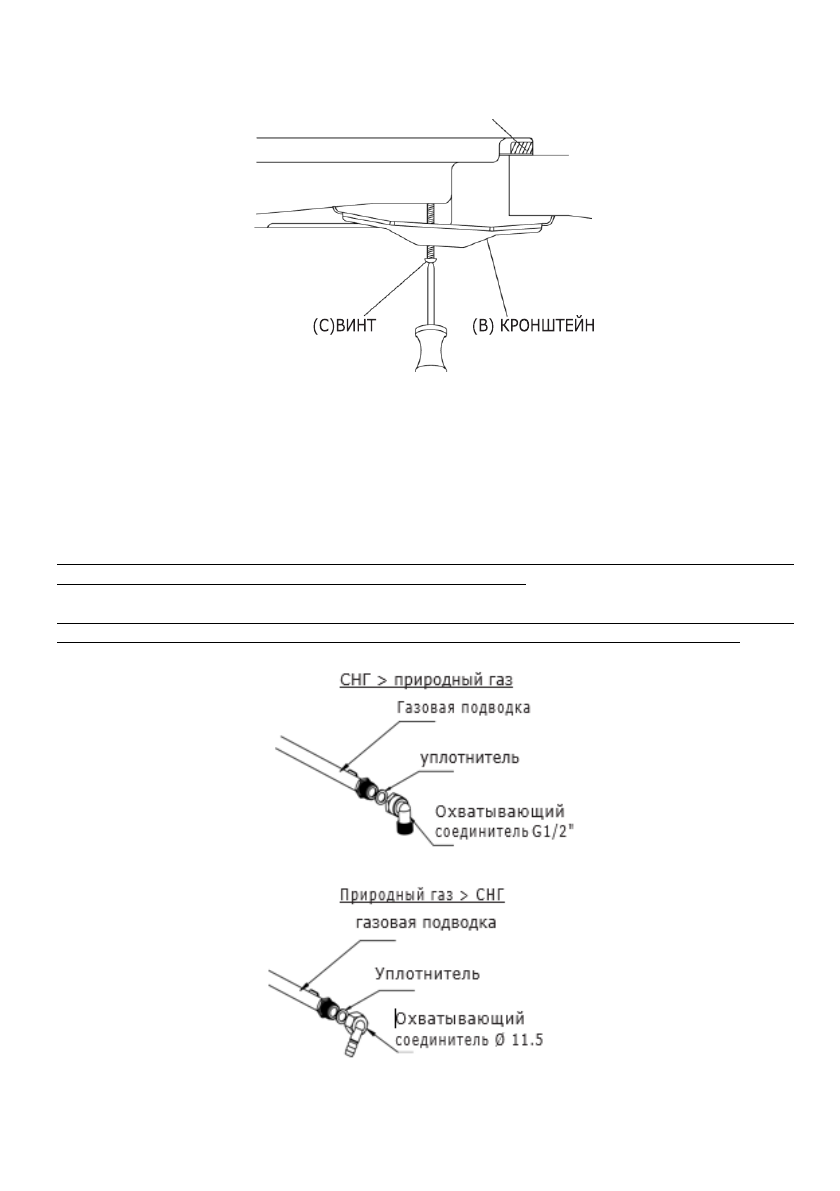 (C)ВИНТ

(B) КРОНШТЕЙН

СНГ > природный газ

Газовая подводка

уплотнитель

Охватывающий соединитель G1/2"

Природный газ > СНГ

газовая подводка

Уплотнитель

Охватывающий соединитель Ø 11.5