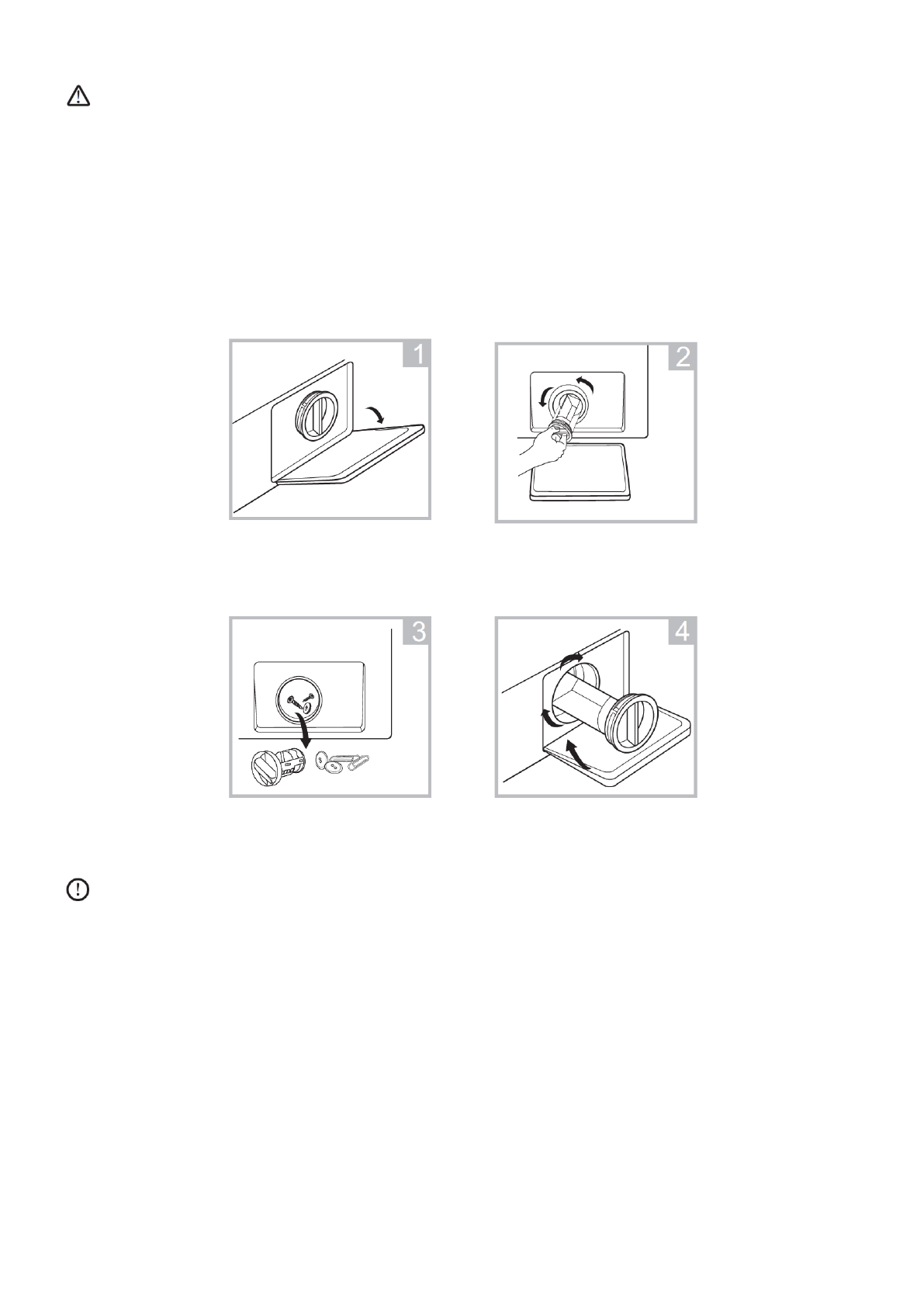 1

2

3

4