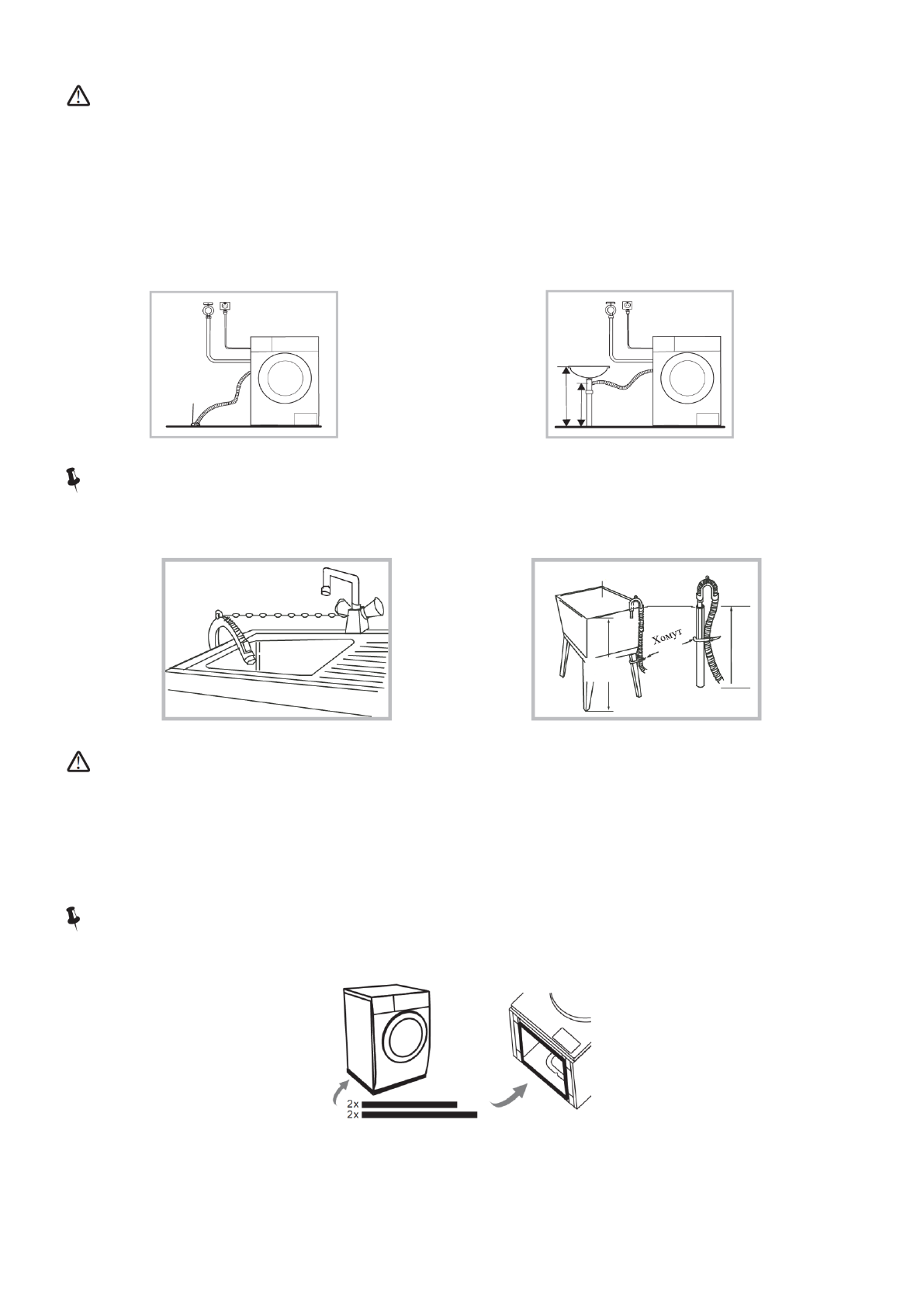 Хомут

2x
2x