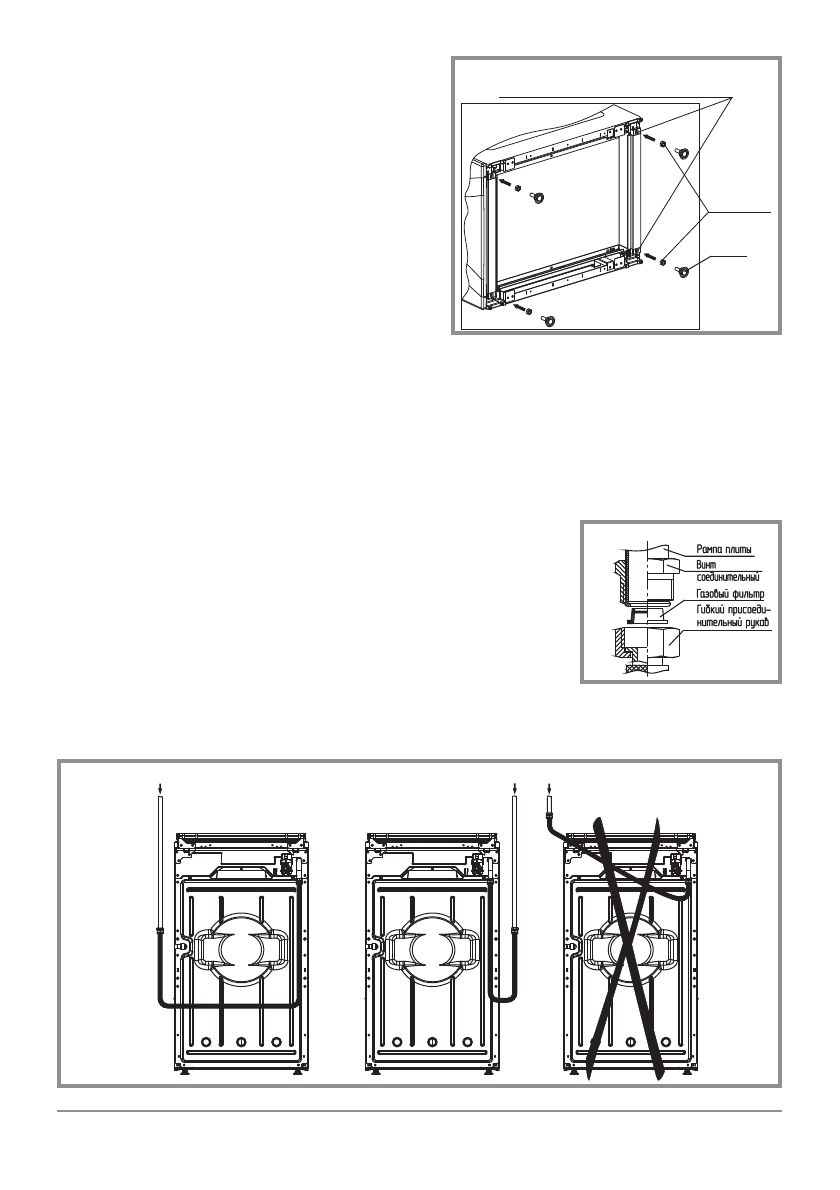 Рампа плиты
Винт соединительный
Газовый фильтр
Гибкий присоединительный рукав