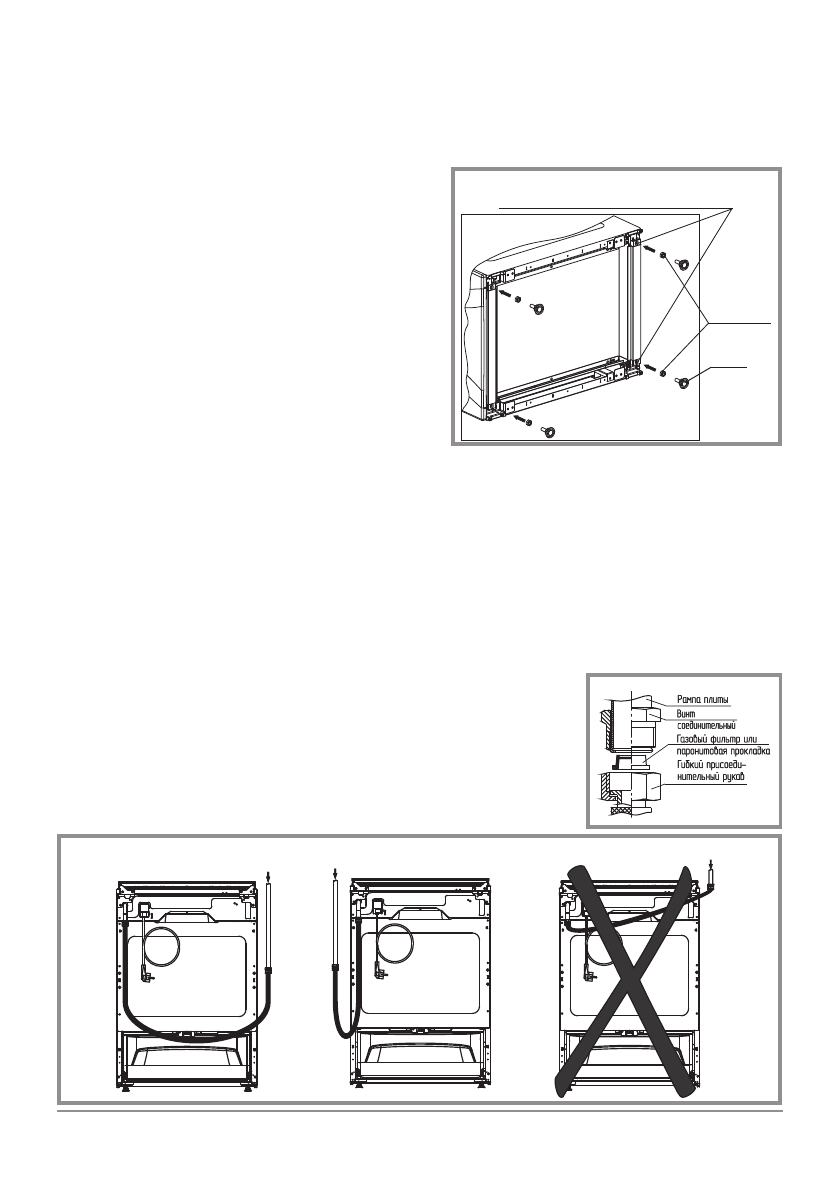 Рампа плиты
Винт соединительный
Газовый фильтр или паронитовая прокладка
Гибкий присоединительный рукав