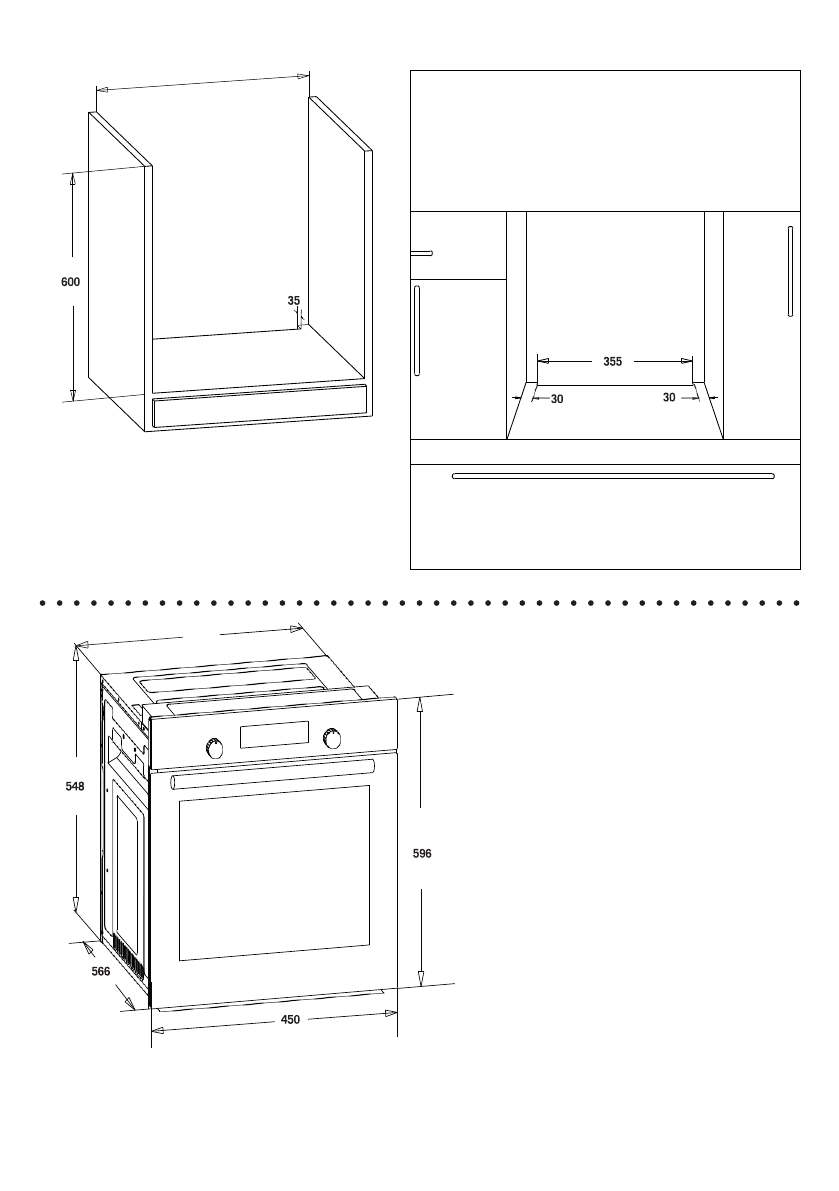 600
35
355
30
30
548
596
566
450