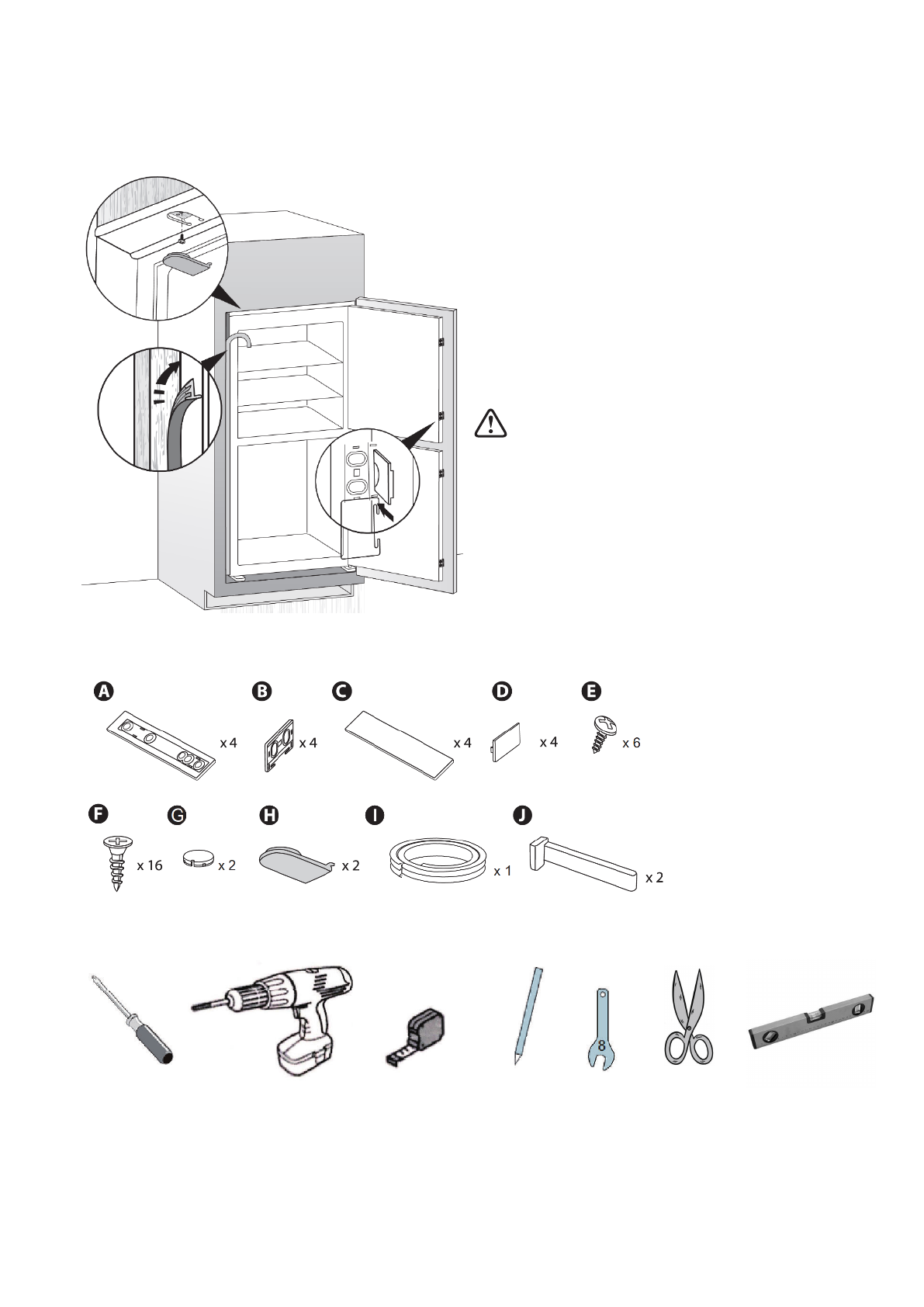 A x 4
B x 4
C x 4
D x 4
E x 6
F x 16
G x 2
H x 2
I x 1
J x 2
8