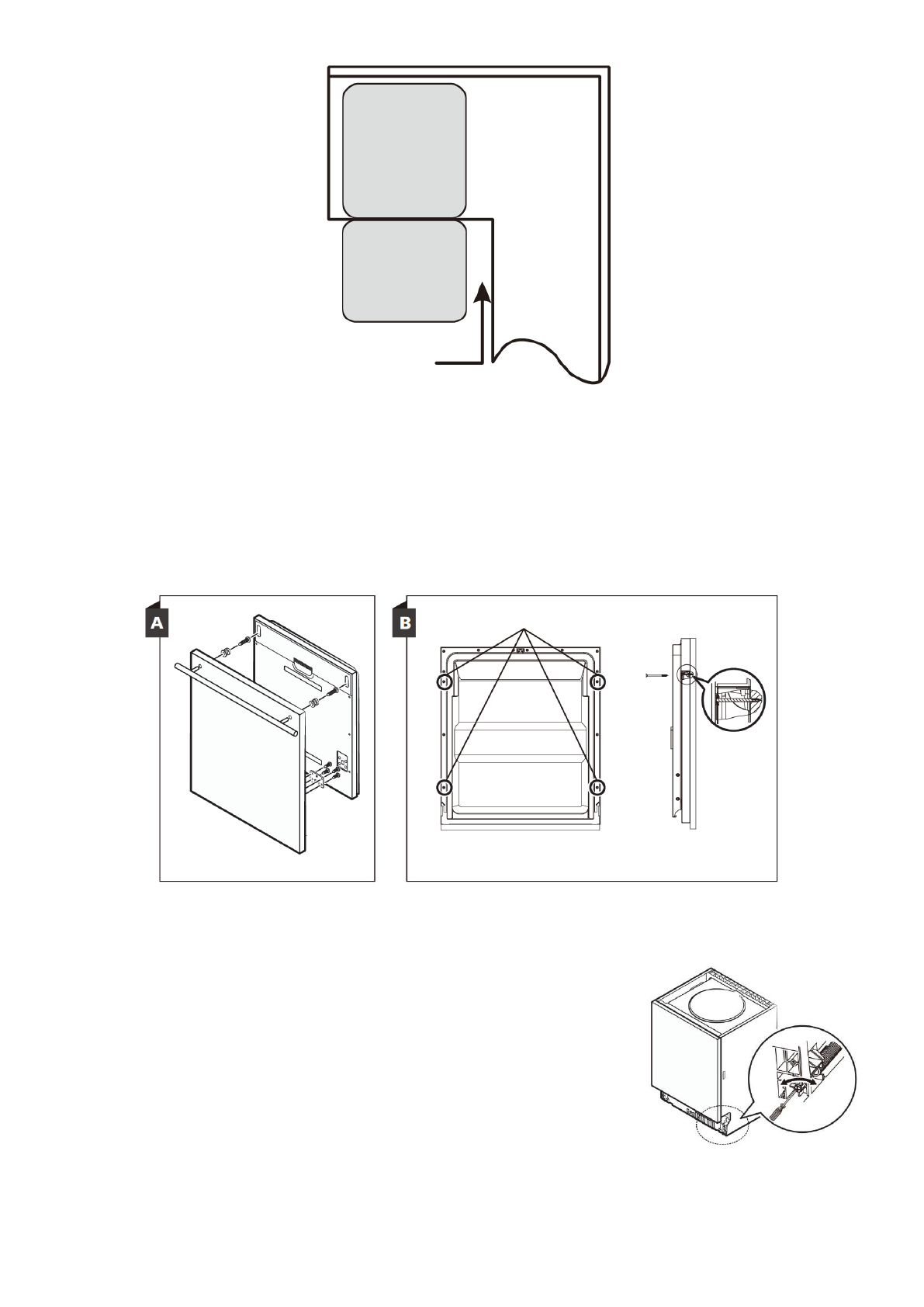 A

B