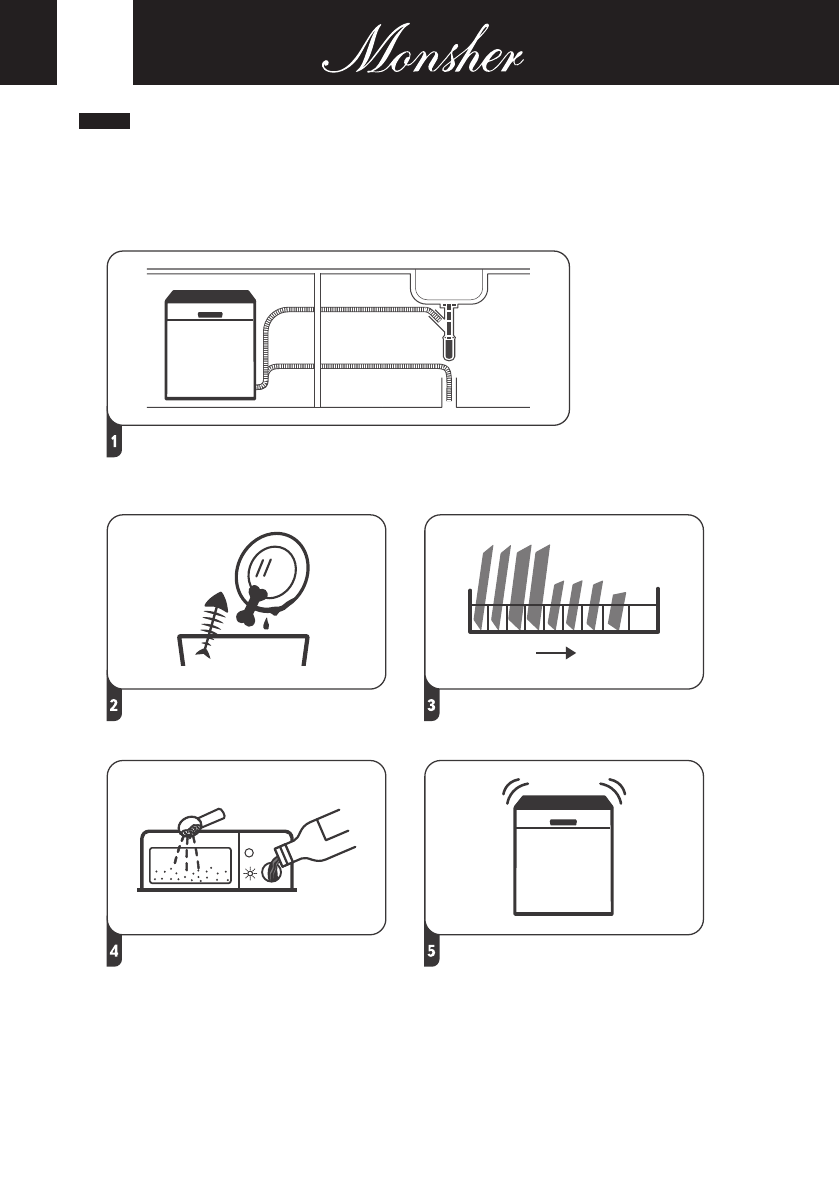 Monsher

1

2

3

4

5