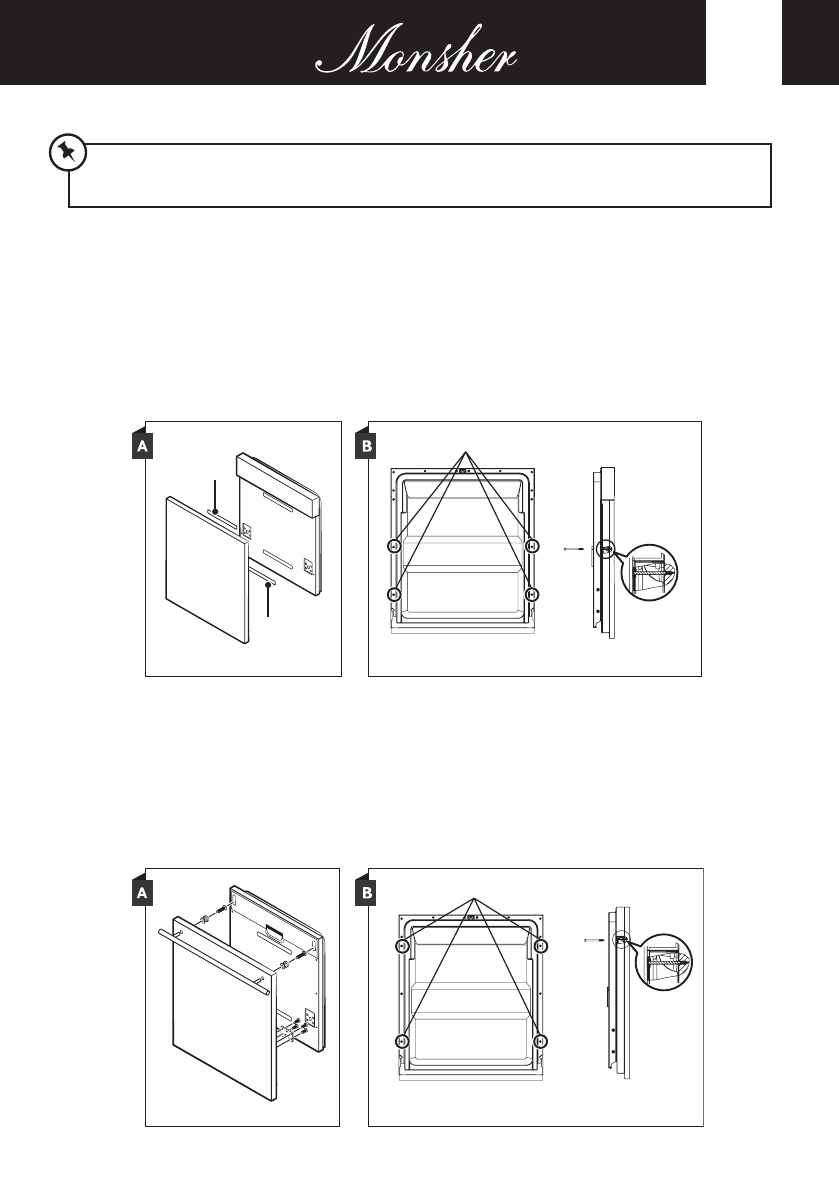 Monsher

A

B

A

B