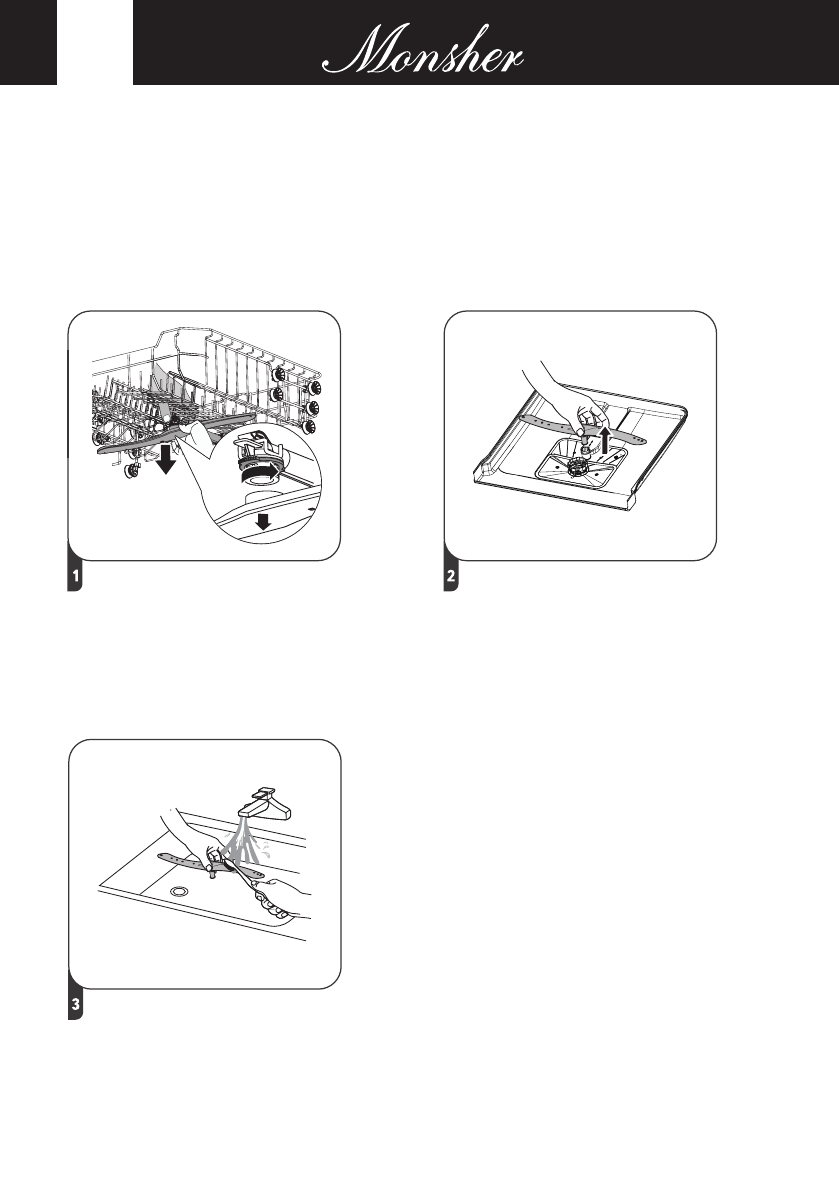 Monsher

1

2

3