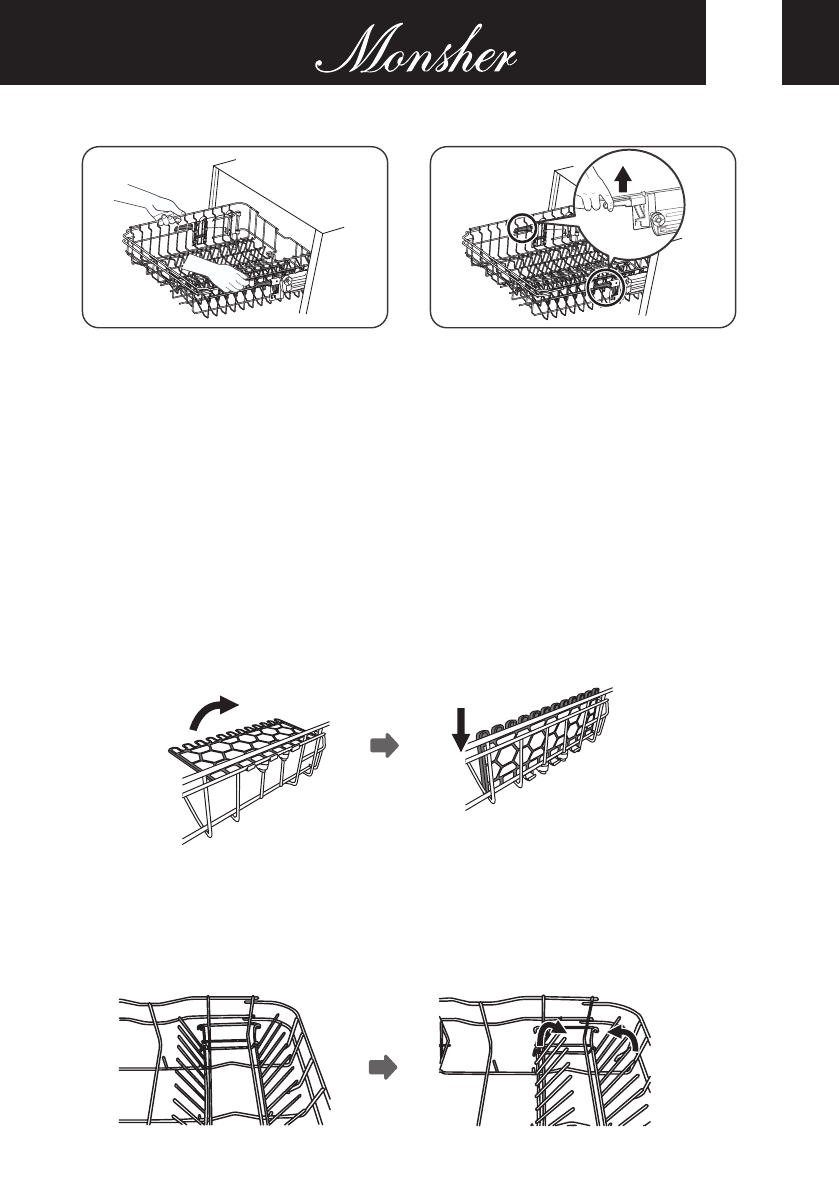 Monsher