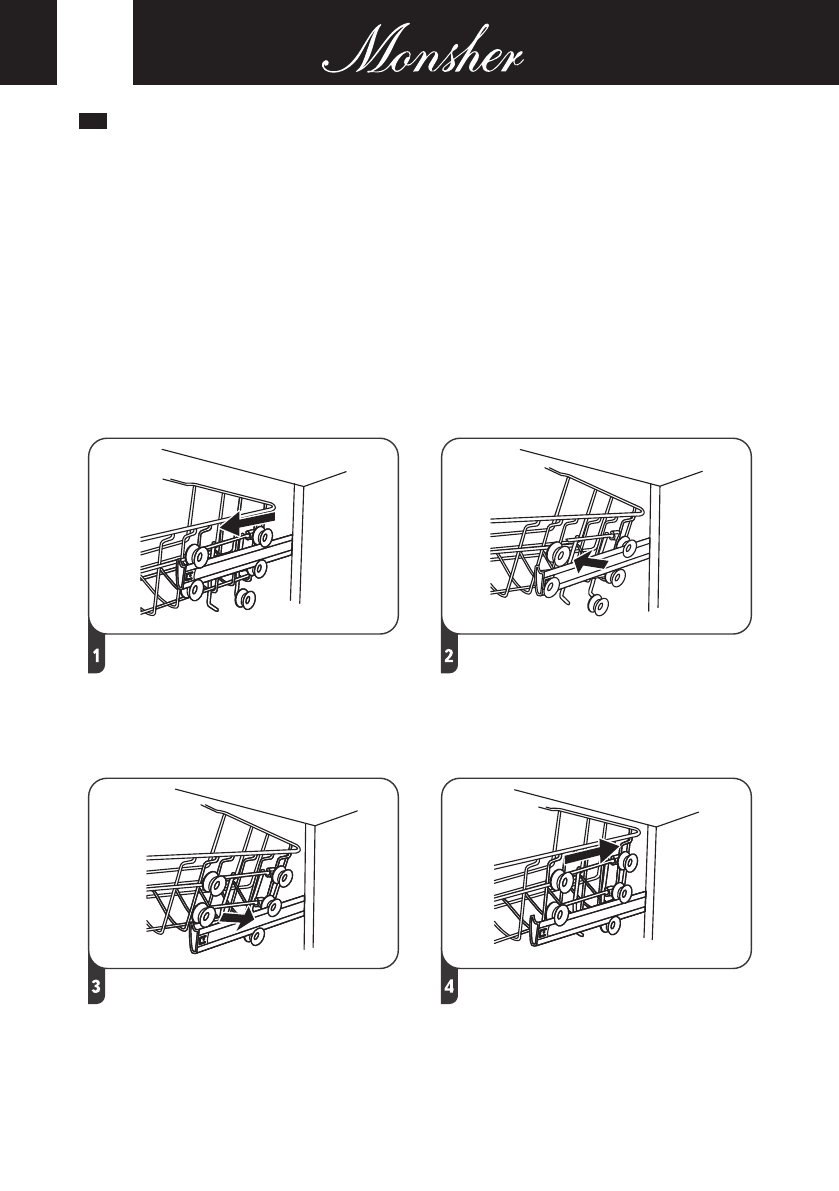 Monsher

1

2

3

4