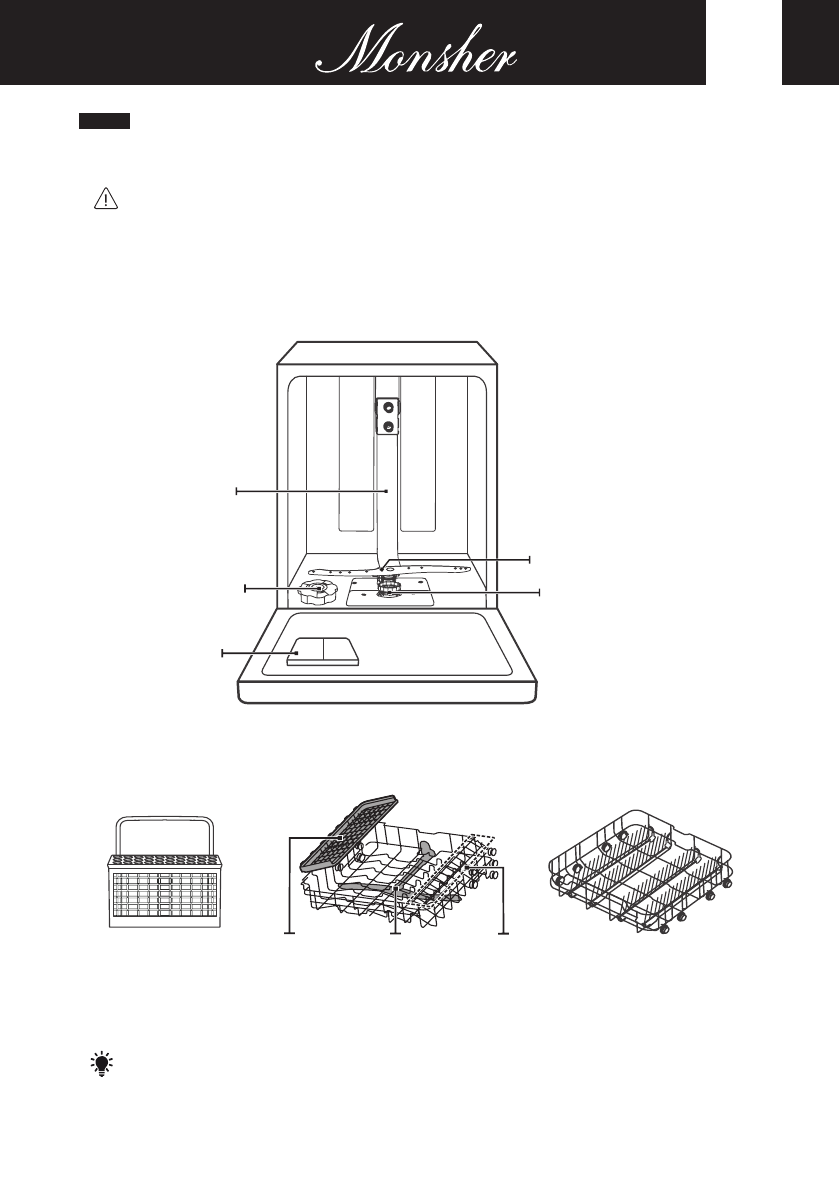 Monsher