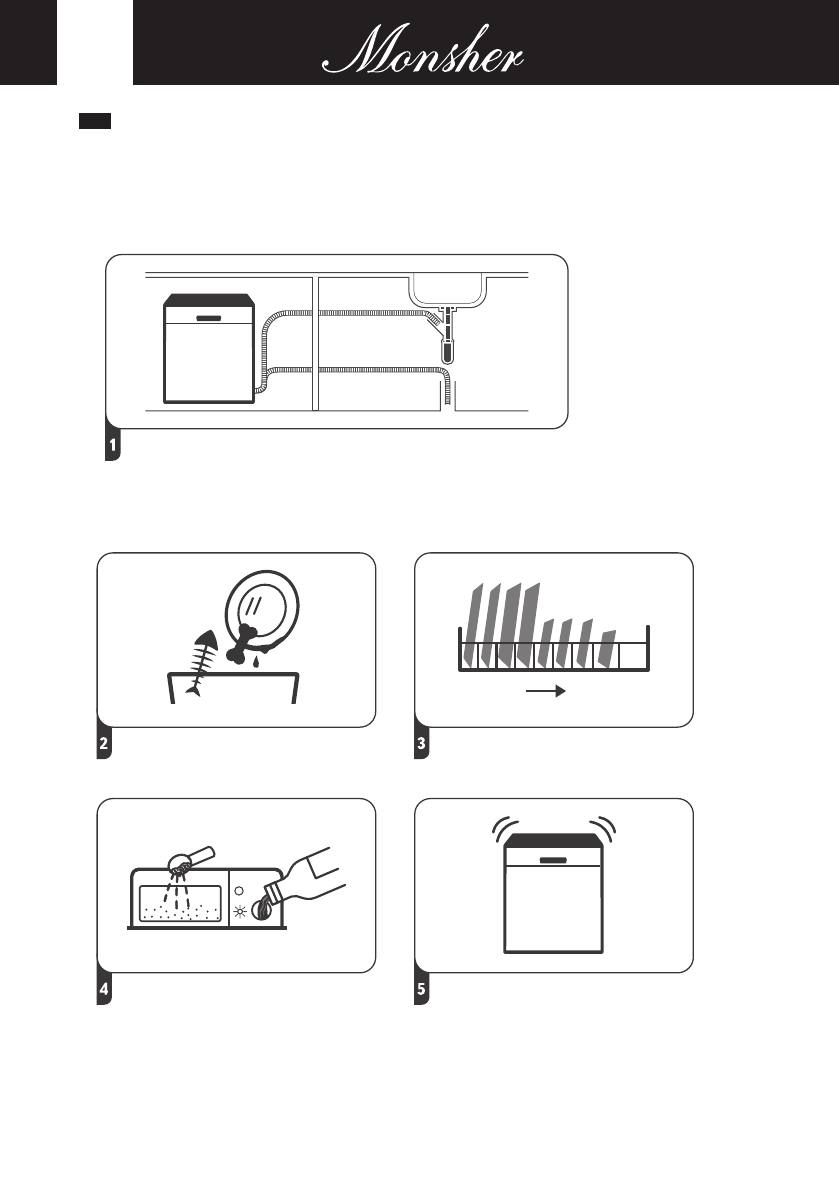 Monsher

1

2

3

4

5