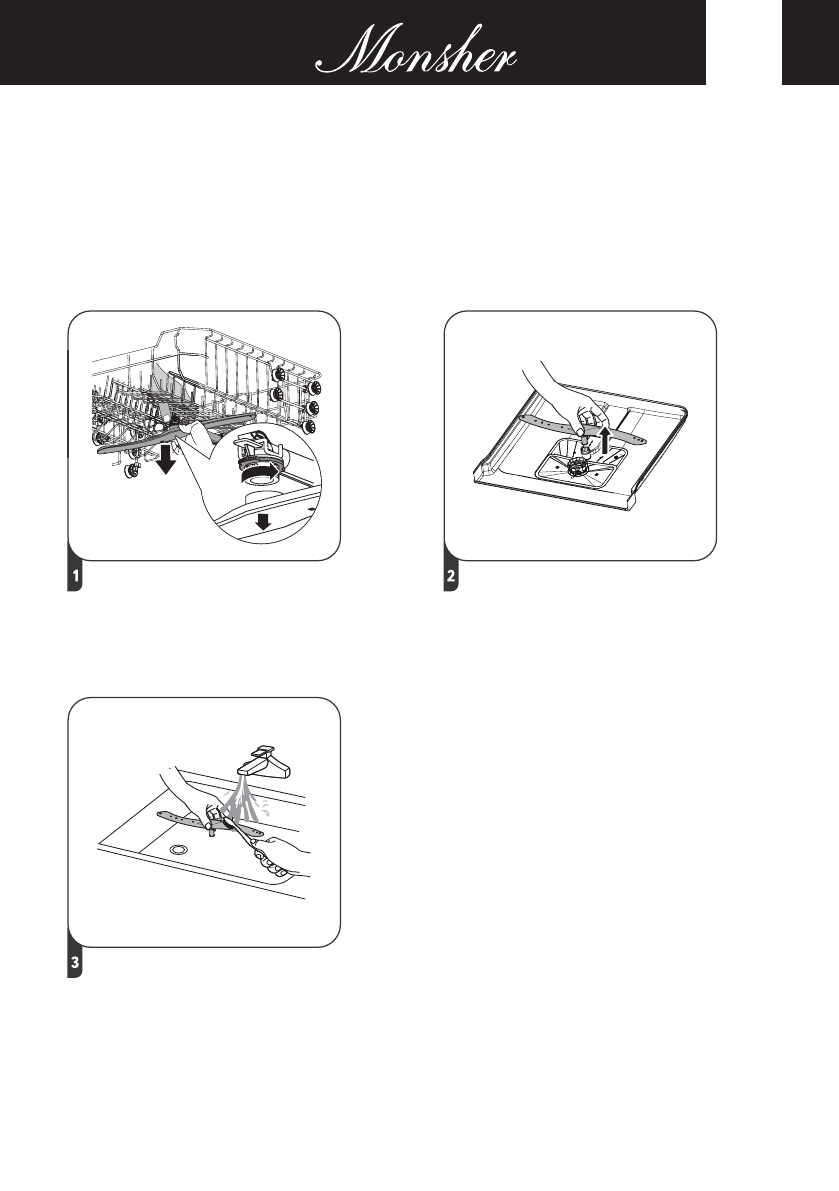 Monsher

1

2

3