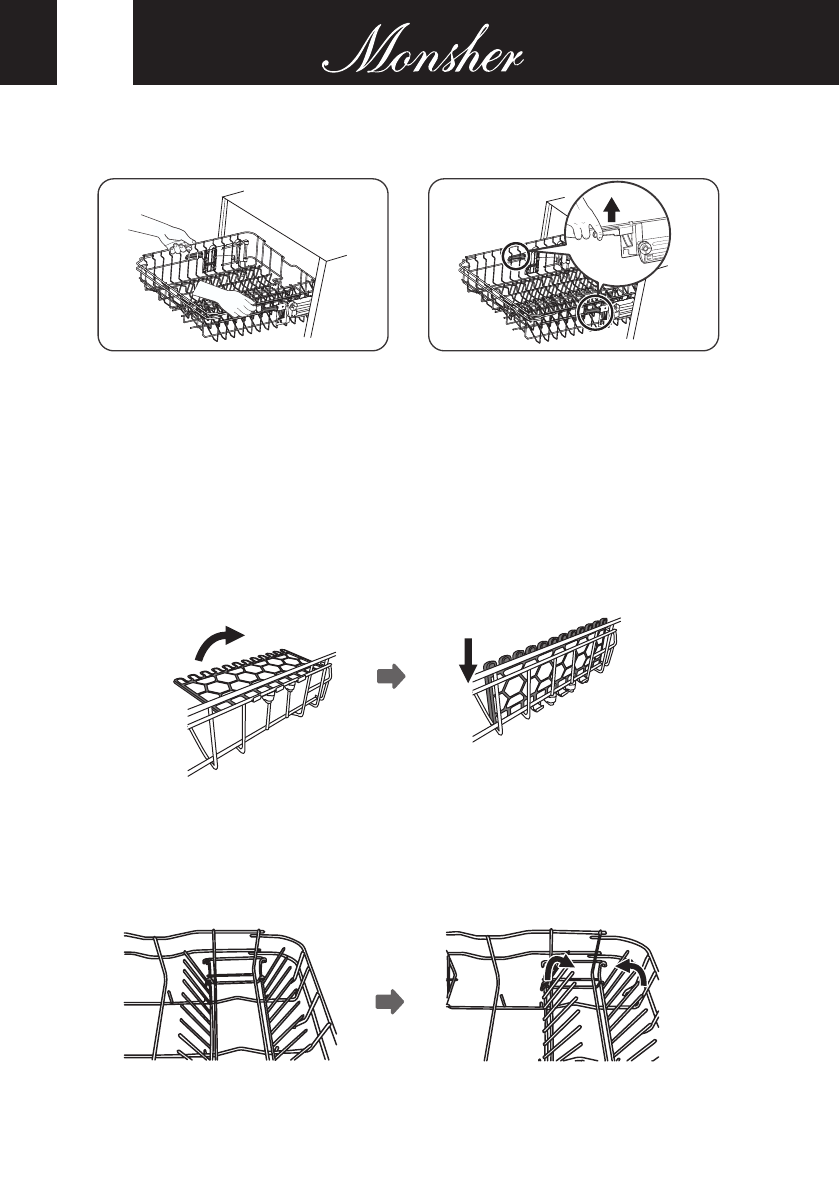 Monsher