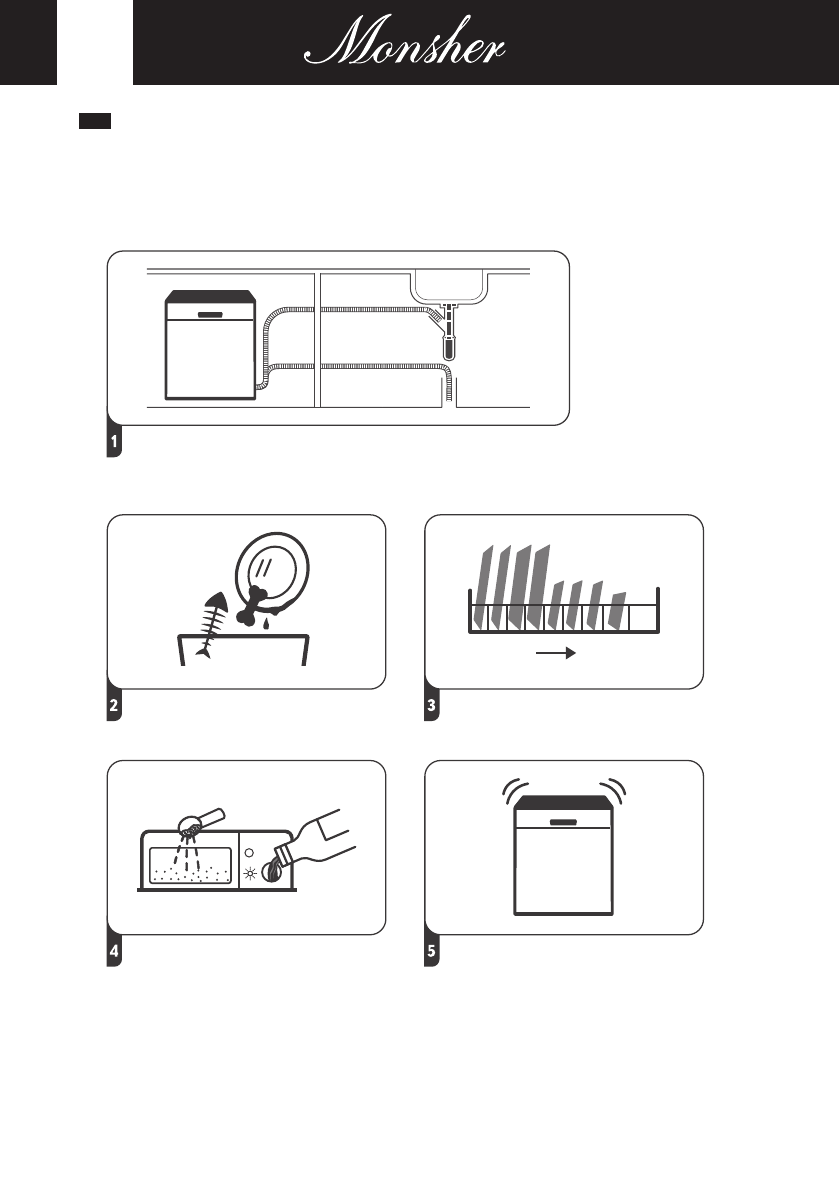 Monsher

1

2

3

4

5