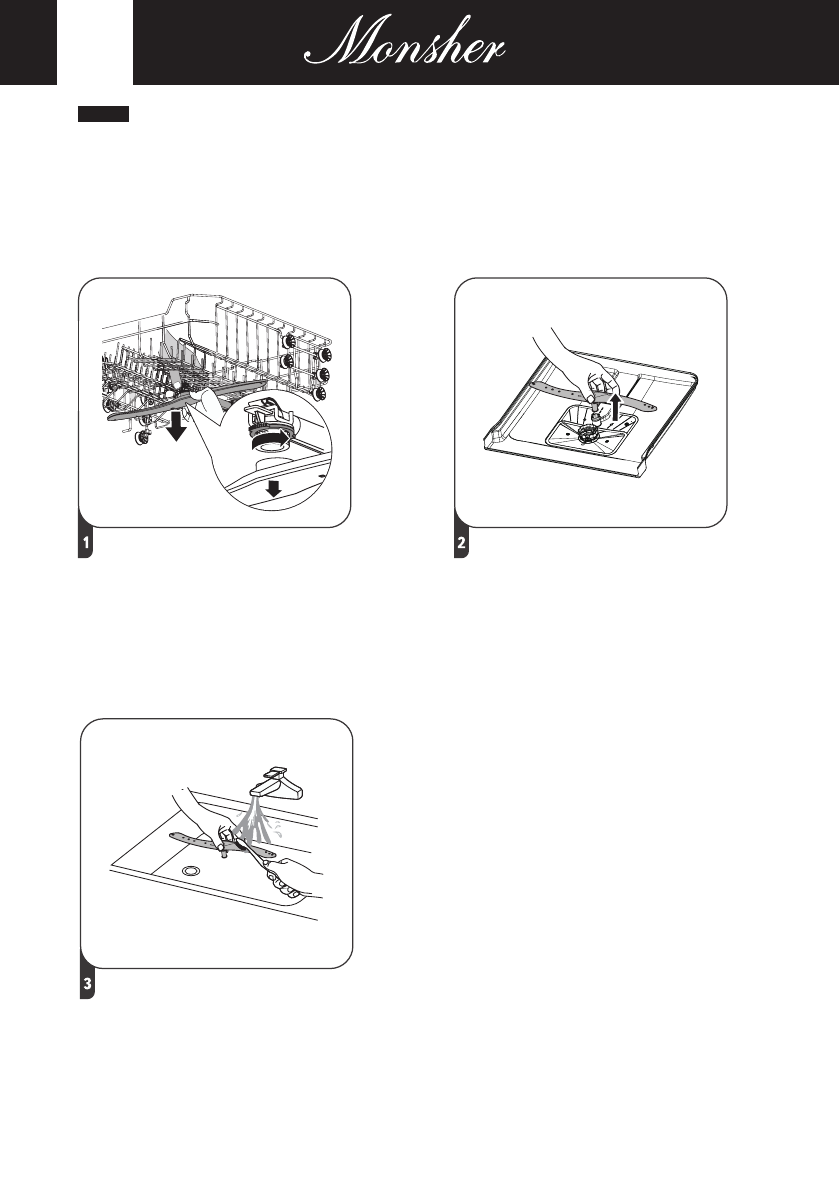 Monsher

1

2

3