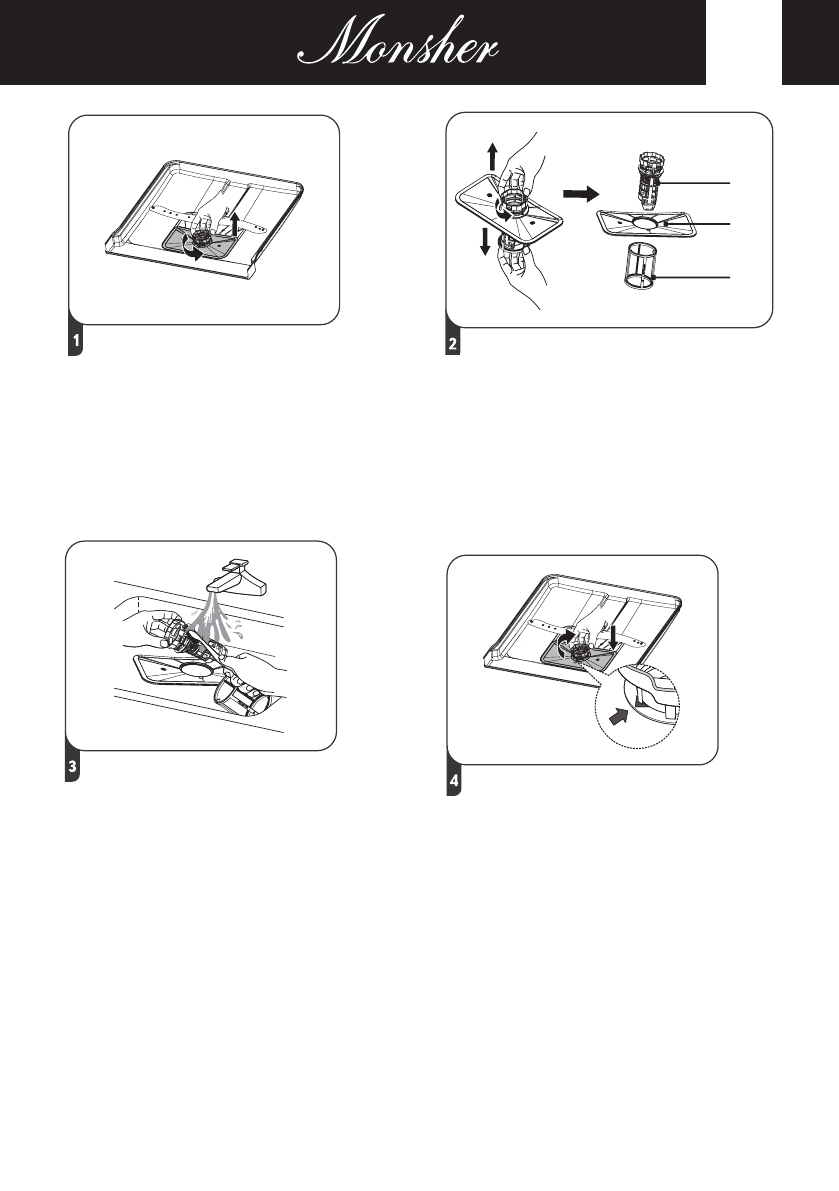 Monsher

1

2

3

4