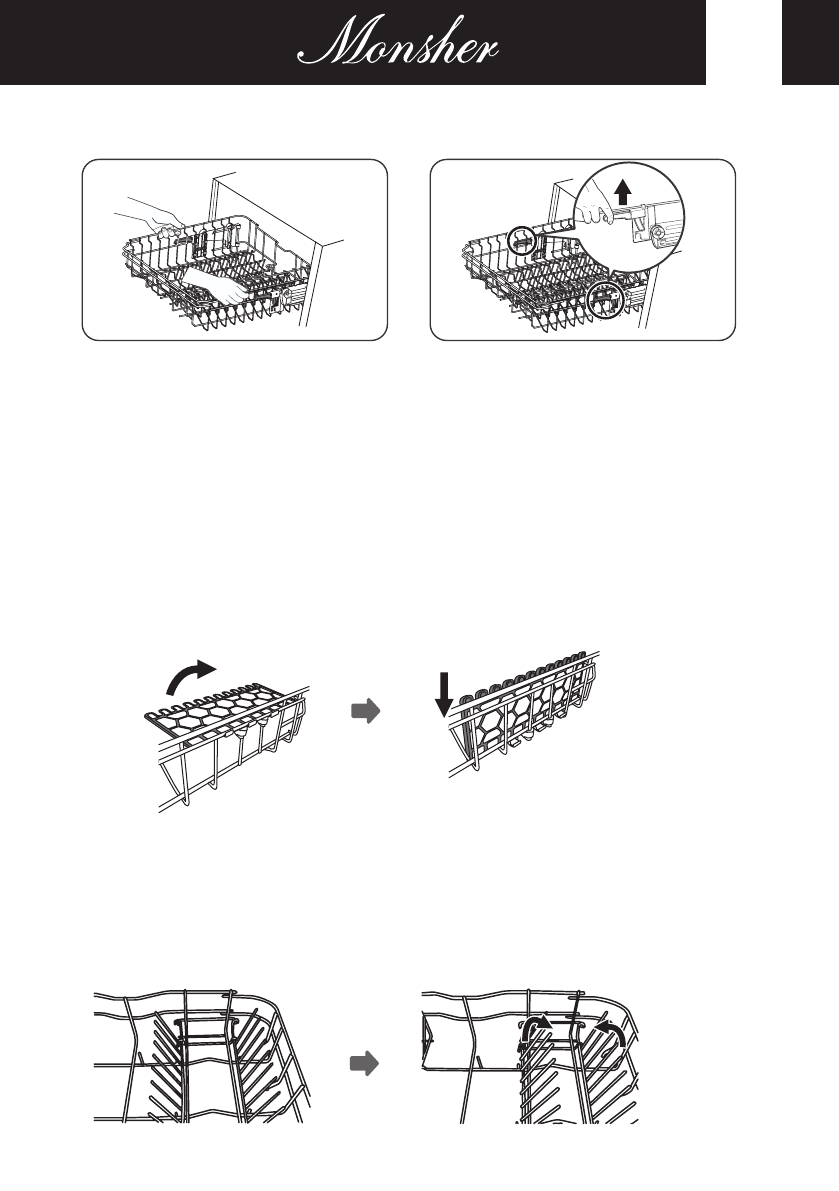 Monsher