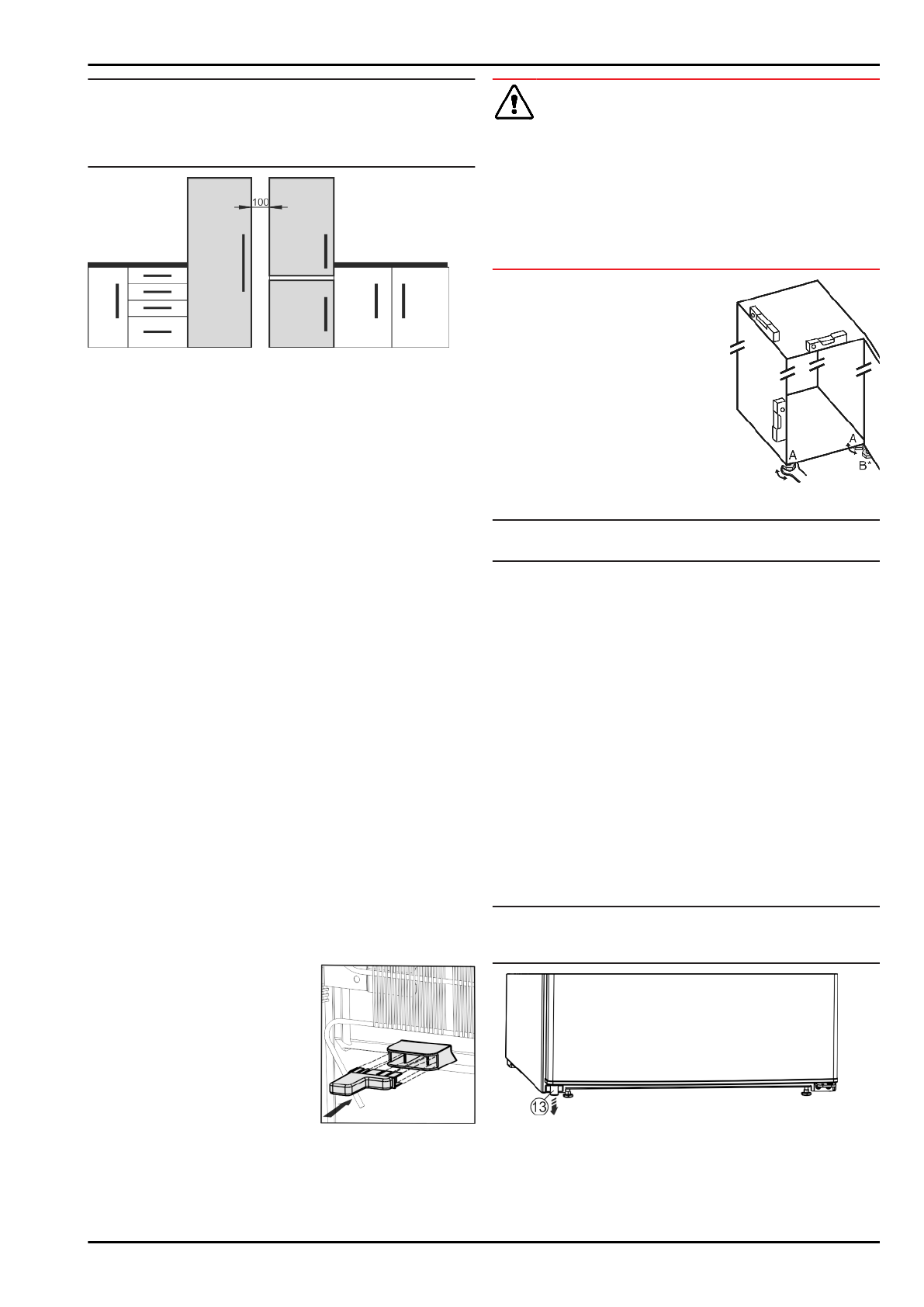 100

A

A

B*

13