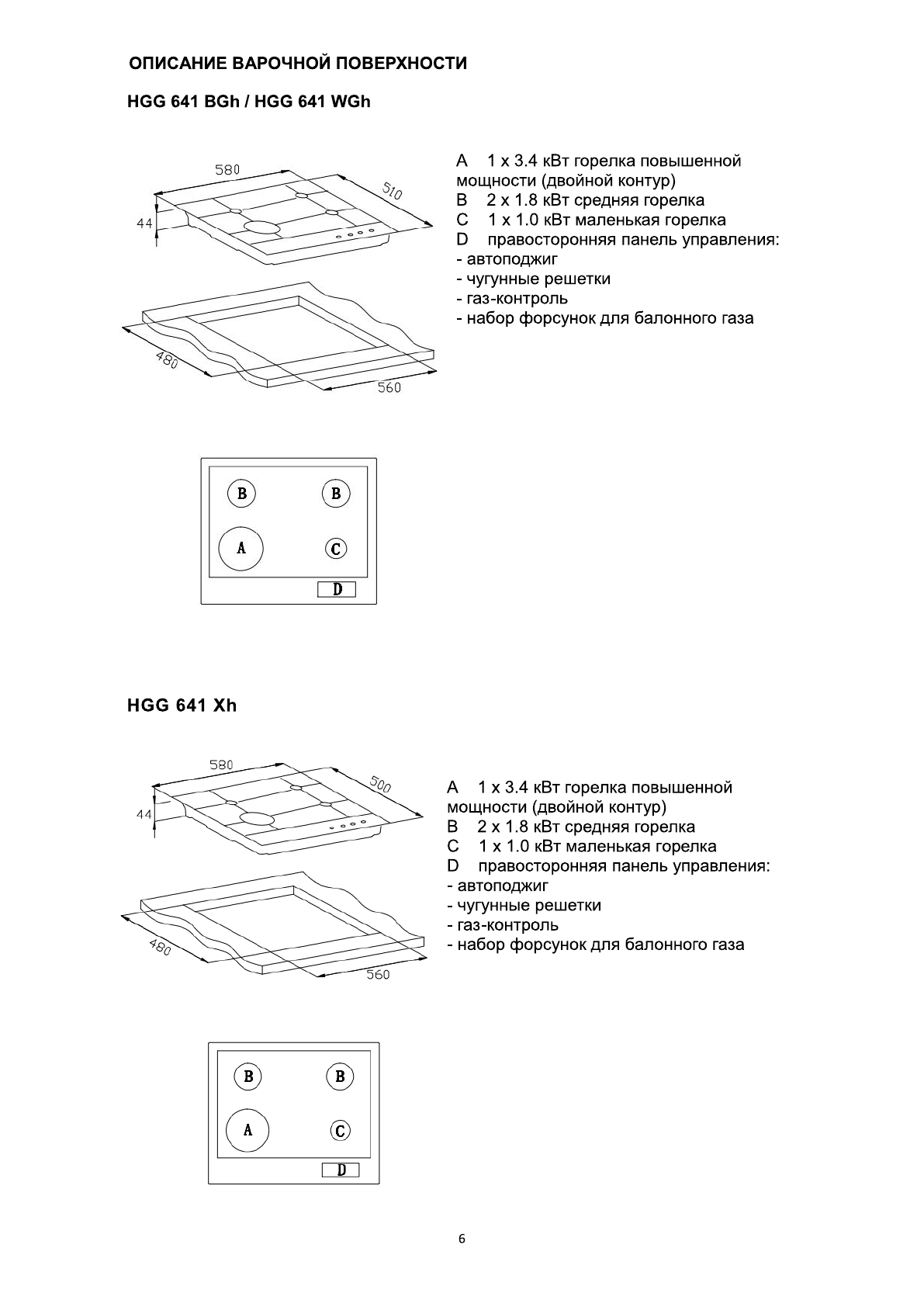 ОПИСАНИЕ ВАРОЧНОЙ ПОВЕРХНОСТИ

HGG 641 BGh / HGG 641 WGh

580
510
44
480
560

A 1 x 3.4 кВт горелка повышенной мощности (двойной контур)
B 2 x 1.8 кВт средняя горелка
C 1 x 1.0 кВт маленькая горелка
D правосторонняя панель управления:
- автоподжиг
- чугунные решетки
- газ-контроль
- набор форсунок для балонного газа

B B
A C
D

HGG 641 Xh

580
500
44
480
560

A 1 x 3.4 кВт горелка повышенной мощности (двойной контур)
B 2 x 1.8 кВт средняя горелка
C 1 x 1.0 кВт маленькая горелка
D правосторонняя панель управления:
- автоподжиг
- чугунные решетки
- газ-контроль
- набор форсунок для балонного газа

B B
A C
D

6