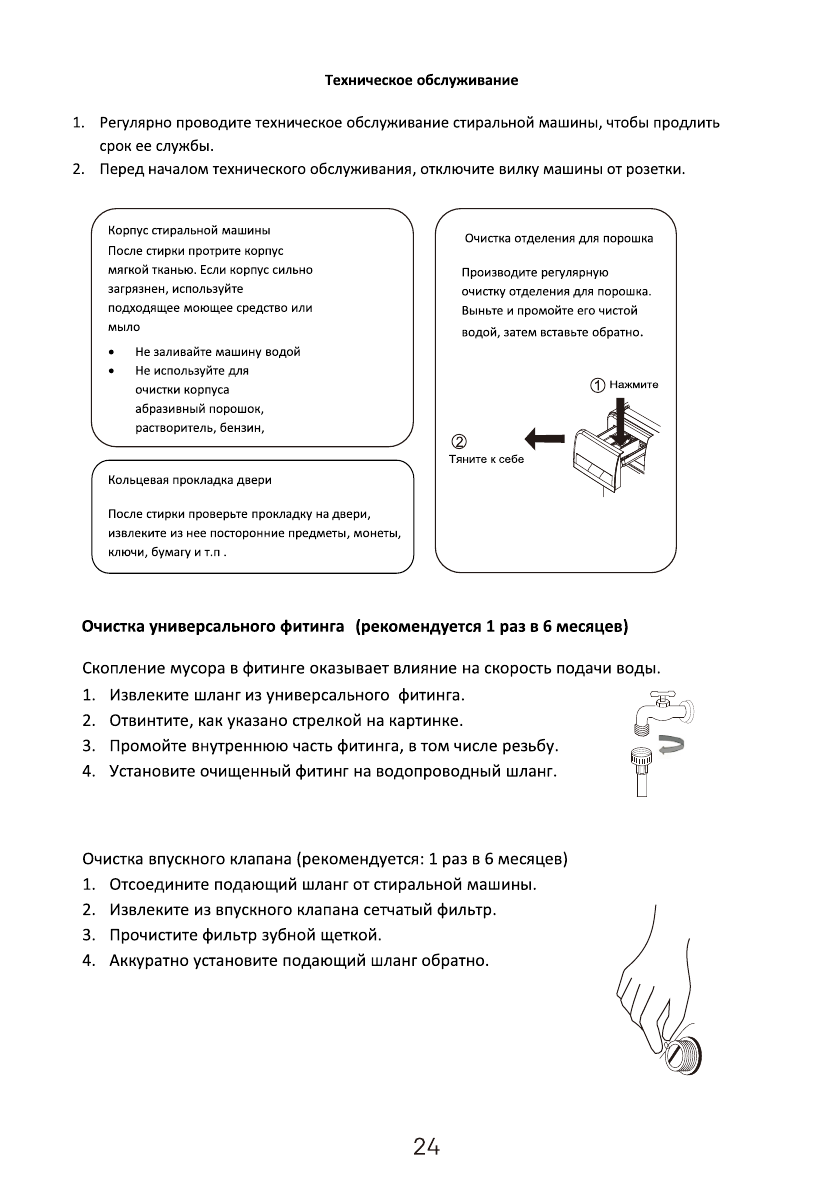 Техническое обслуживание

1. Регулярно проводите техническое обслуживание стиральной машины, чтобы продлить срок ее службы.
2. Перед началом технического обслуживания, отключите вилку машины от розетки.

Корпус стиральной машины
После стирки протрите корпус мягкой тканью. Если корпус сильно загрязнен, используйте подходящее моющее средство или мыло

• Не заливайте машину водой
• Не используйте для очистки корпуса абразивный порошок, растворитель, бензин,

Кольцевая прокладка двери

После стирки проверьте прокладку на двери, извлеките из нее посторонние предметы, монеты, ключи, бумагу и т.п .

Очистка отделения для порошка

Производите регулярную очистку отделения для порошка. Выньте и промойте его чистой водой, затем вставьте обратно.

① Нажмите

②
Тяните к себе

Очистка универсального фитинга (рекомендуется 1 раз в 6 месяцев)

Скопление мусора в фитинге оказывает влияние на скорость подачи воды.
1. Извлеките шланг из универсального фитинга.
2. Отвинтите, как указано стрелкой на картинке.
3. Промойте внутреннюю часть фитинга, в том числе резьбу.
4. Установите очищенный фитинг на водопроводный шланг.

Очистка впускного клапана (рекомендуется: 1 раз в 6 месяцев)
1. Отсоедините подающий шланг от стиральной машины.
2. Извлеките из впускного клапана сетчатый фильтр.
3. Прочистите фильтр зубной щеткой.
4. Аккуратно установите подающий шланг обратно.

24