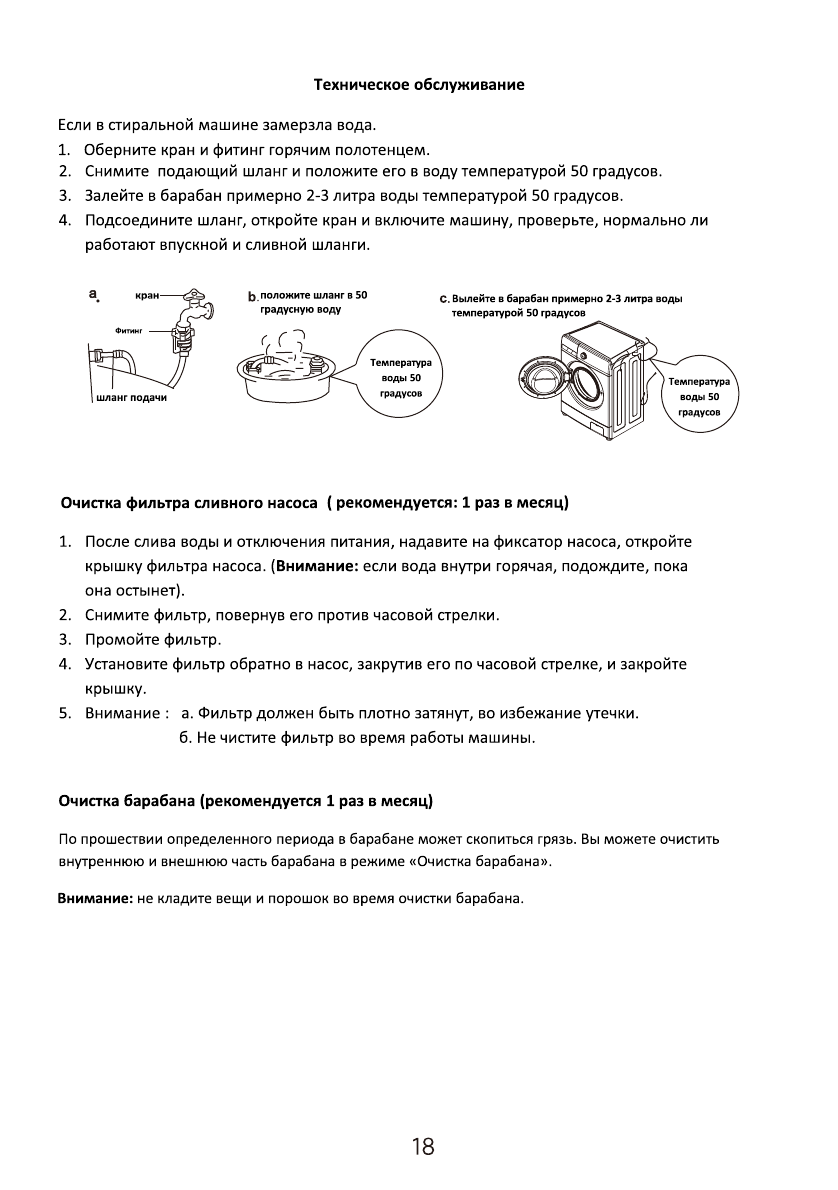 Техническое обслуживание

Если в стиральной машине замерзла вода.
1. Оберните кран и фитинг горячим полотенцем.
2. Снимите подающий шланг и положите его в воду температурой 50 градусов.
3. Залейте в барабан примерно 2-3 литра воды температурой 50 градусов.
4. Подсоедините шланг, откройте кран и включите машину, проверьте, нормально ли работают впускной и сливной шланги.

a. кран Фитинг шланг подачи

b. положите шланг в 50 градусную воду

Температура воды 50 градусов

c. Вылейте в барабан примерно 2-3 литра воды температурой 50 градусов

Температура воды 50 градусов

Очистка фильтра сливного насоса ( рекомендуется: 1 раз в месяц)

1. После слива воды и отключения питания, надавите на фиксатор насоса, откройте крышку фильтра насоса. (Внимание: если вода внутри горячая, подождите, пока она остынет).
2. Снимите фильтр, повернув его против часовой стрелки.
3. Промойте фильтр.
4. Установите фильтр обратно в насос, закрутив его по часовой стрелке, и закройте крышку.
5. Внимание : а. Фильтр должен быть плотно затянут, во избежание утечки.
б. Не чистите фильтр во время работы машины.

Очистка барабана (рекомендуется 1 раз в месяц)

По прошествии определенного периода в барабане может скопиться грязь. Вы можете очистить внутреннюю и внешнюю часть барабана в режиме «Очистка барабана».

Внимание: не кладите вещи и порошок во время очистки барабана.

18